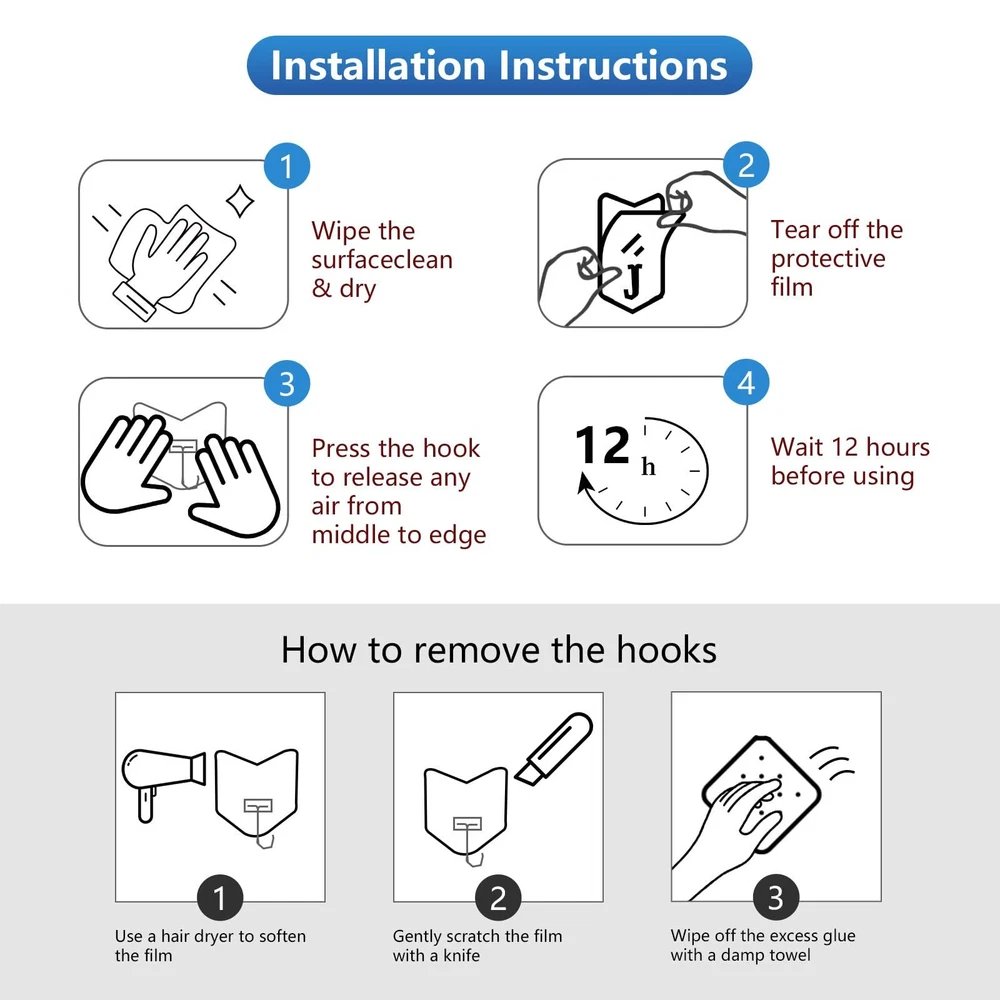 Installation Instructions

1

Wipe the surfaceclean & dry

2

J

Tear off the protective film

3

Press the hook to release any air from middle to edge

4

12 h

Wait 12 hours before using

How to remove the hooks

1

Use a hair dryer to soften the film

2

Gently scratch the film with a knife

3

Wipe off the excess glue with a damp towel