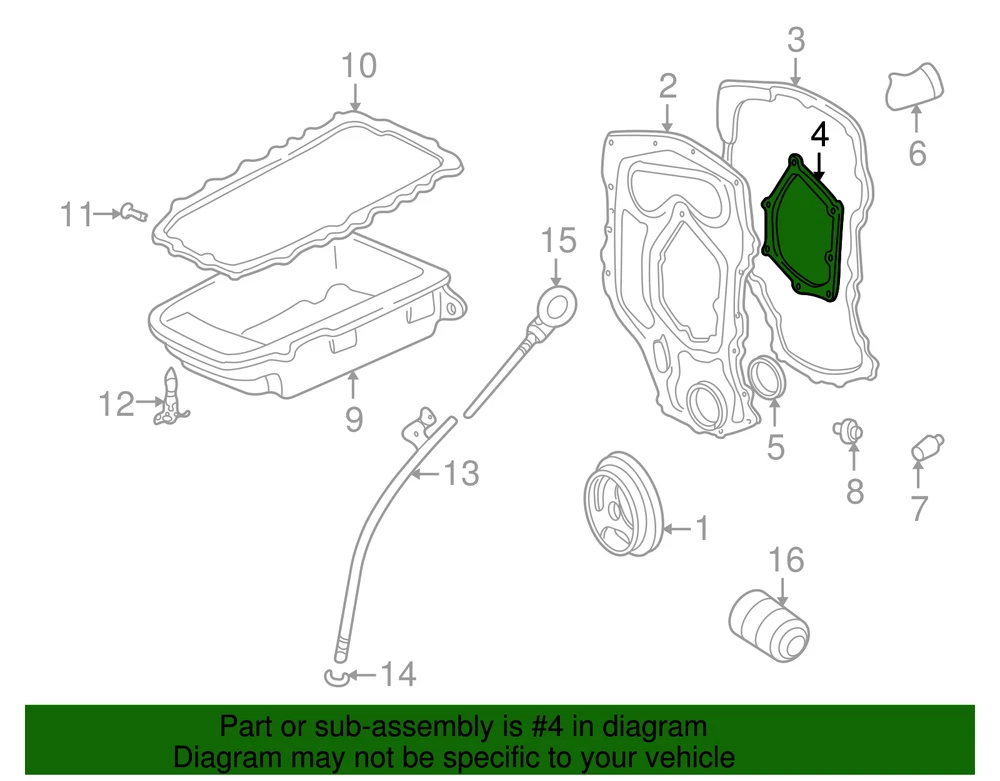 10
3
2
4
6
11
15
12
9
5
8
7
13
1
16
14

Part or sub-assembly is #4 in diagram
Diagram may not be specific to your vehicle