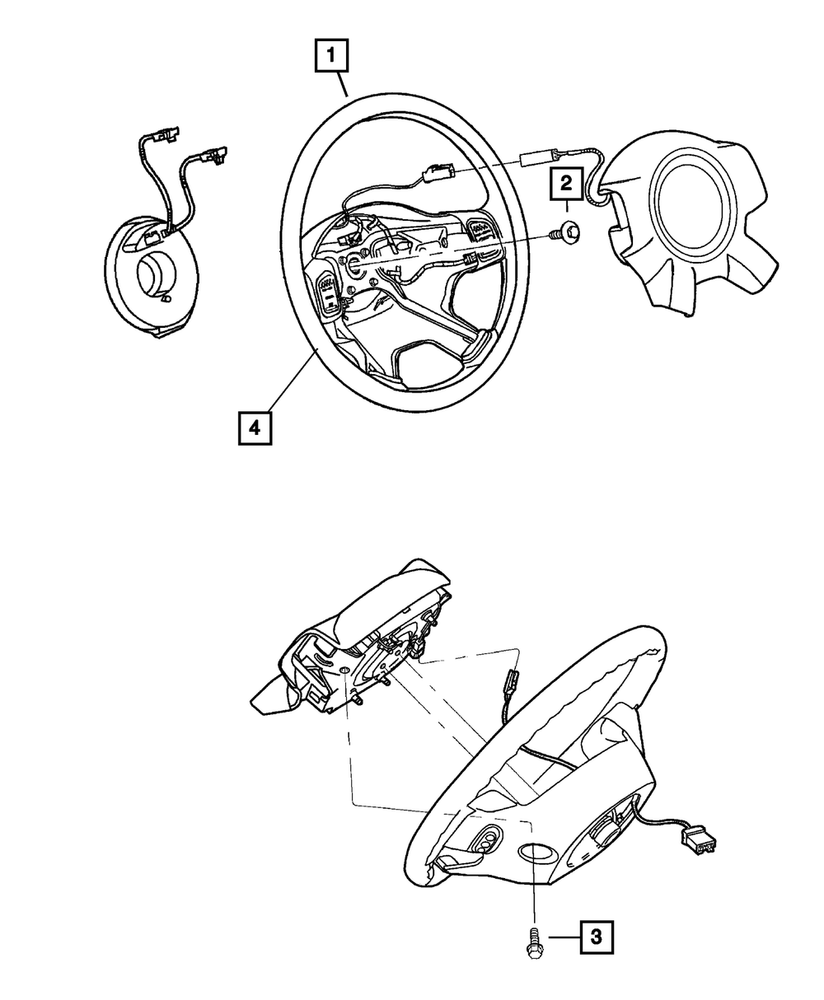 1

2

4

3