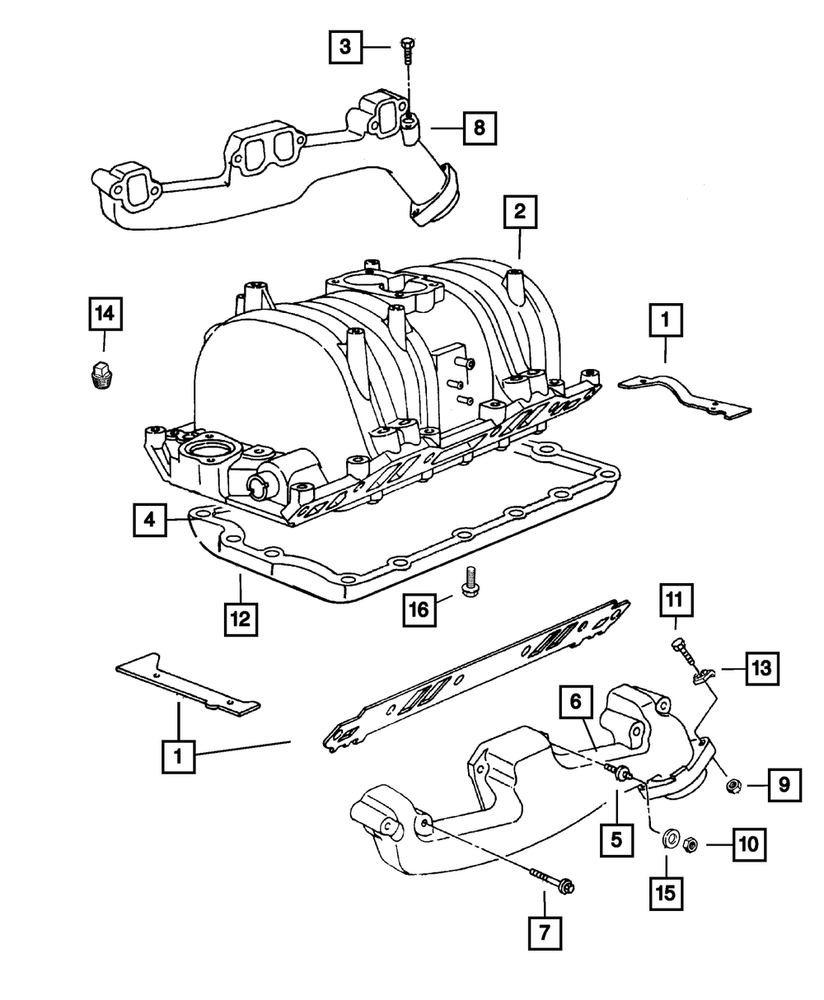 3
8
2
14
1
4
12
16
11
13
1
6
9
5
10
15
7