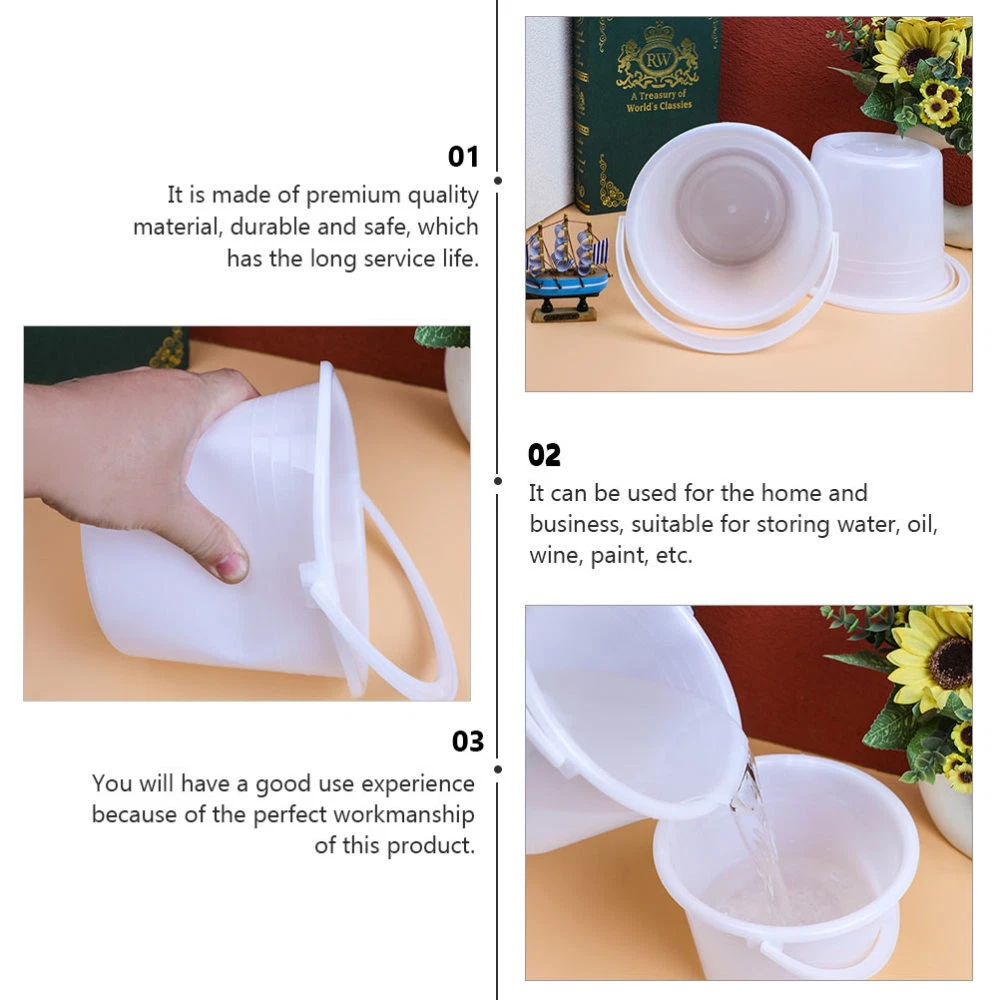 01
It is made of premium quality material, durable and safe, which has the long service life.

RW
A Treasury of World's Classics

02
It can be used for the home and business, suitable for storing water, oil, wine, paint, etc.

03
You will have a good use experience because of the perfect workmanship of this product.