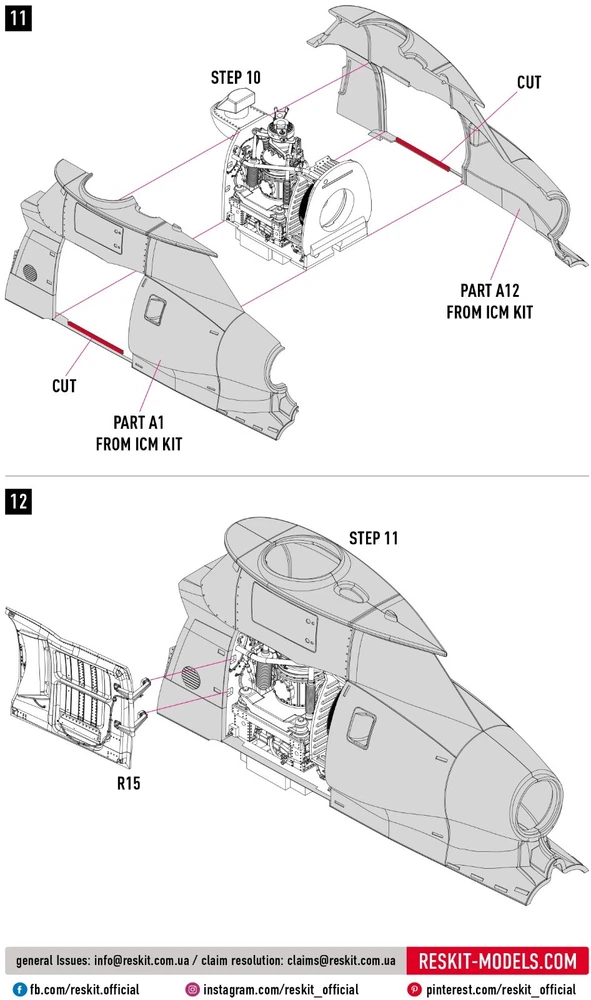 11

STEP 10

CUT

PART A12
FROM ICM KIT

CUT

PART A1
FROM ICM KIT

12

STEP 11

R15

general Issues: info@reskit.com.ua / claim resolution: claims@reskit.com.ua

RESKIT-MODELS.COM

fb.com/reskit.official

instagram.com/reskit_official

pinterest.com/reskit_official