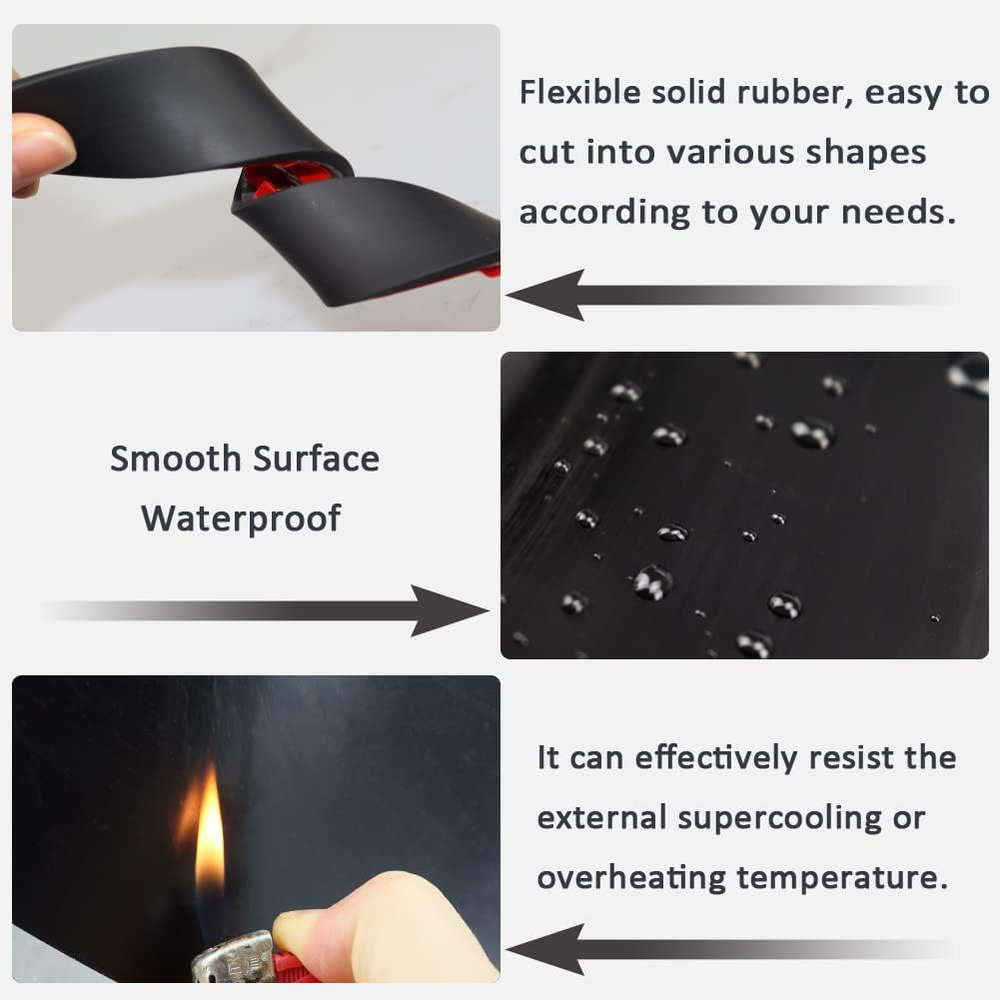 Flexible solid rubber, easy to cut into various shapes according to your needs.

Smooth Surface
Waterproof

It can effectively resist the external supercooling or overheating temperature.