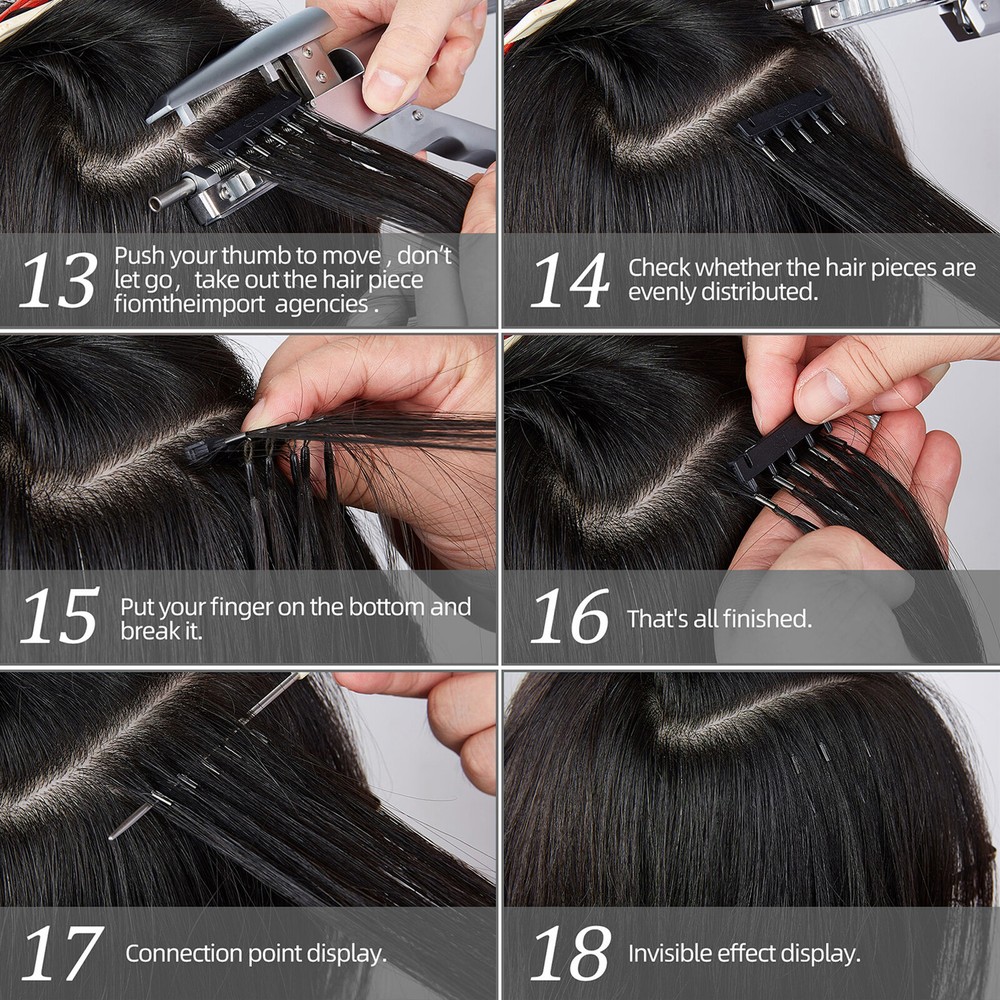 13 Push your thumb to move , don't let go， take out the hair piece fiomtheimport agencies .

14 Check whether the hair pieces are evenly distributed.

15 Put your finger on the bottom and break it.

16 That's all finished.

17 Connection point display.

18 Invisible effect display.