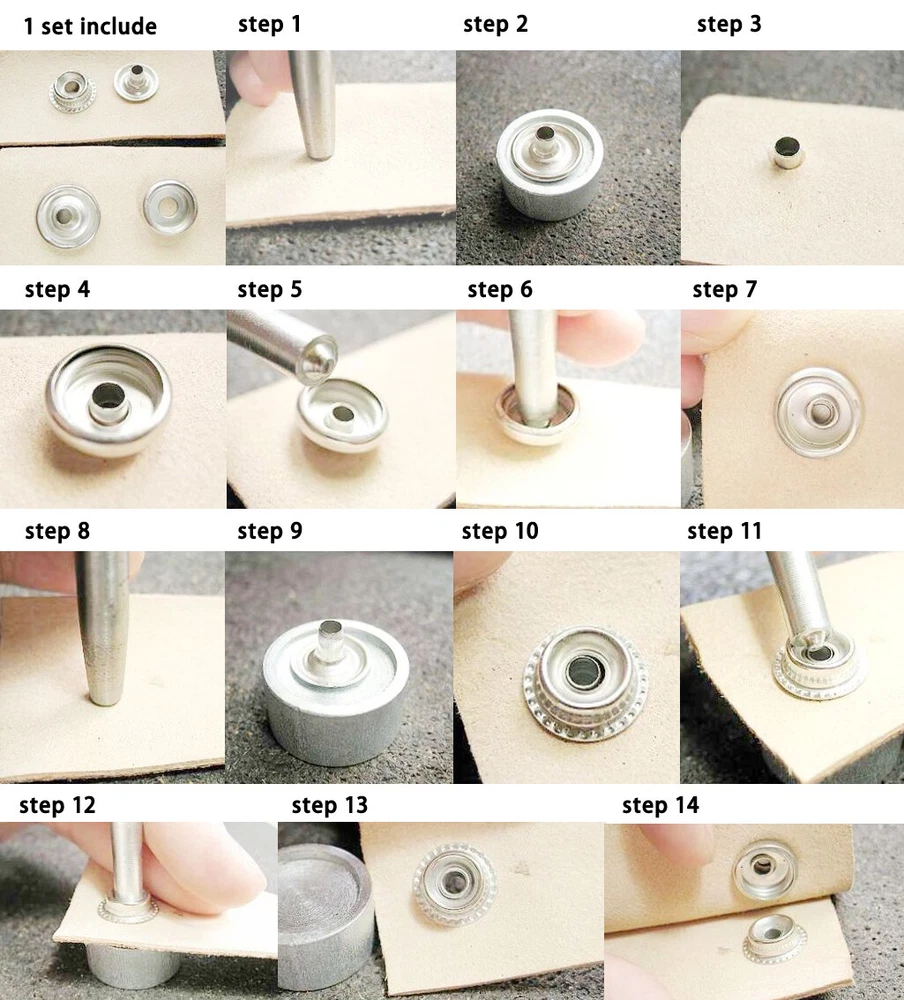 1 set include

step 1

step 2

step 3

step 4

step 5

step 6

step 7

step 8

step 9

step 10

step 11

step 12

step 13

step 14