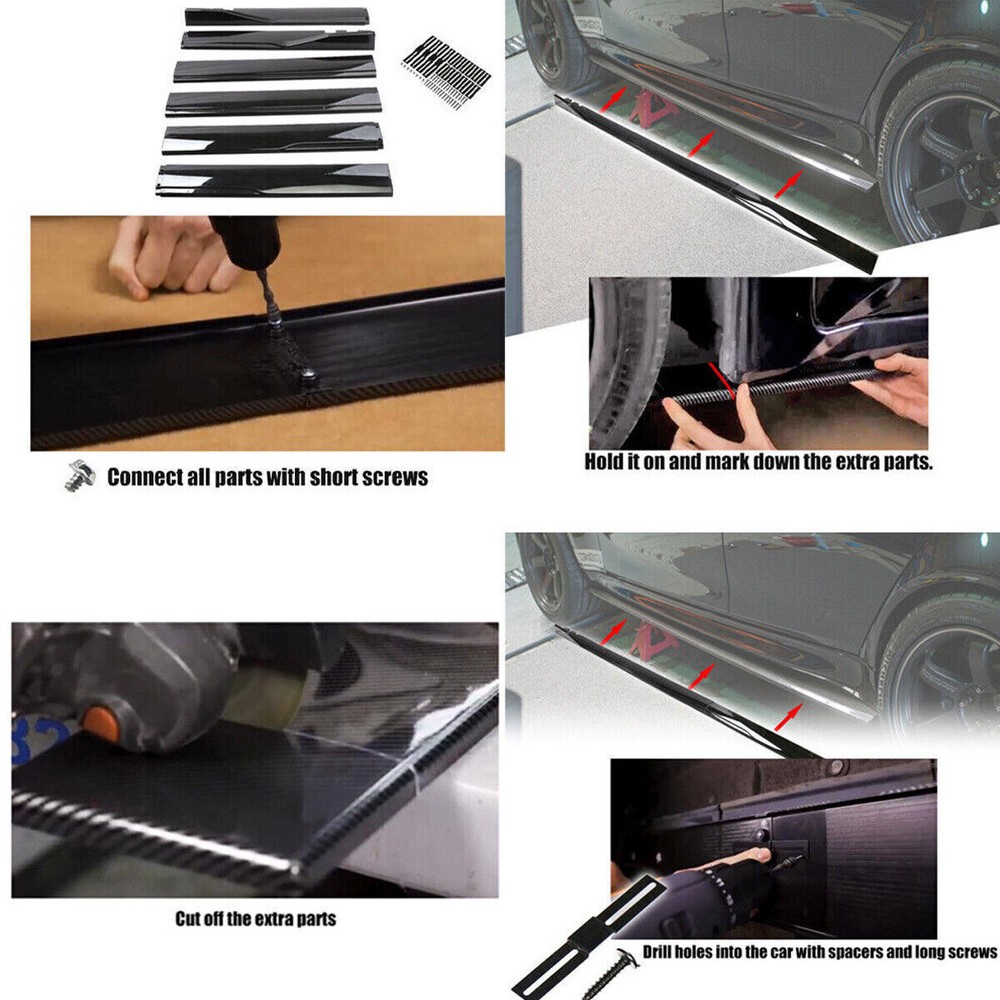 Connect all parts with short screws

Hold it on and mark down the extra parts.

Cut off the extra parts

Drill holes into the car with spacers and long screws