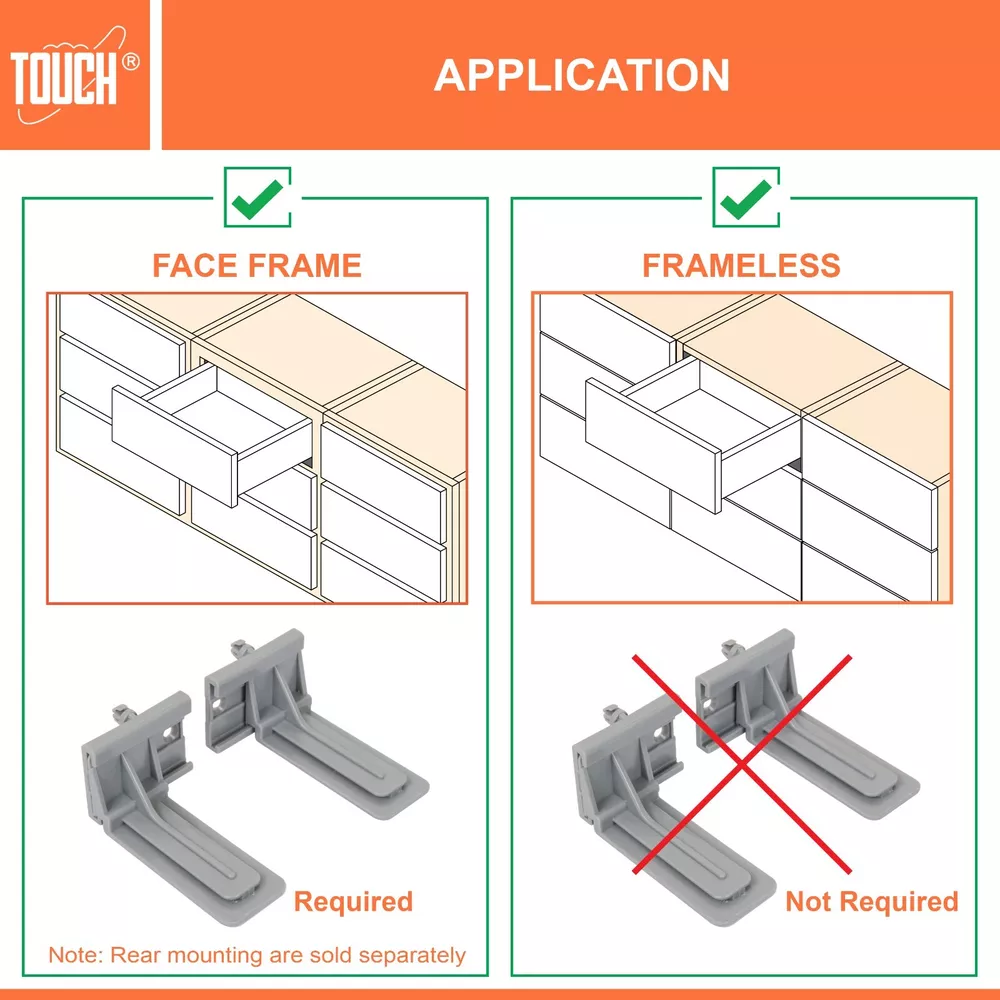 TOUCH®

APPLICATION

FACE FRAME

Required

Note: Rear mounting are sold separately

FRAMELESS

Not Required