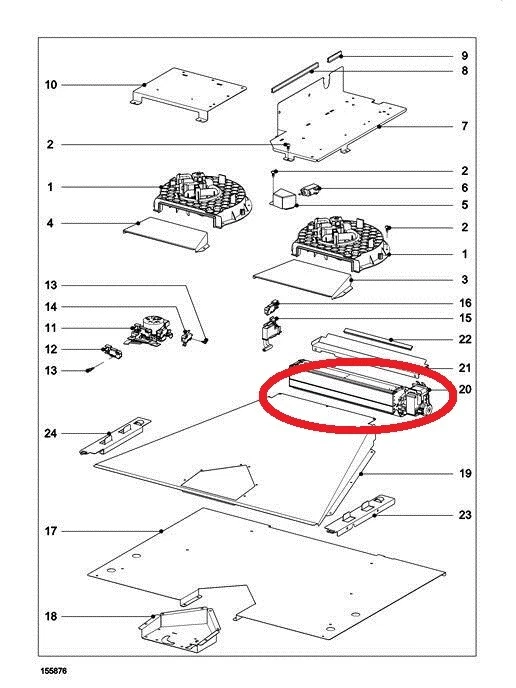 9
8
10
7
2
2
1
6
5
4
2
1
3
13
16
14
15
11
22
12
21
13
20
24
19
23
17
18
155876