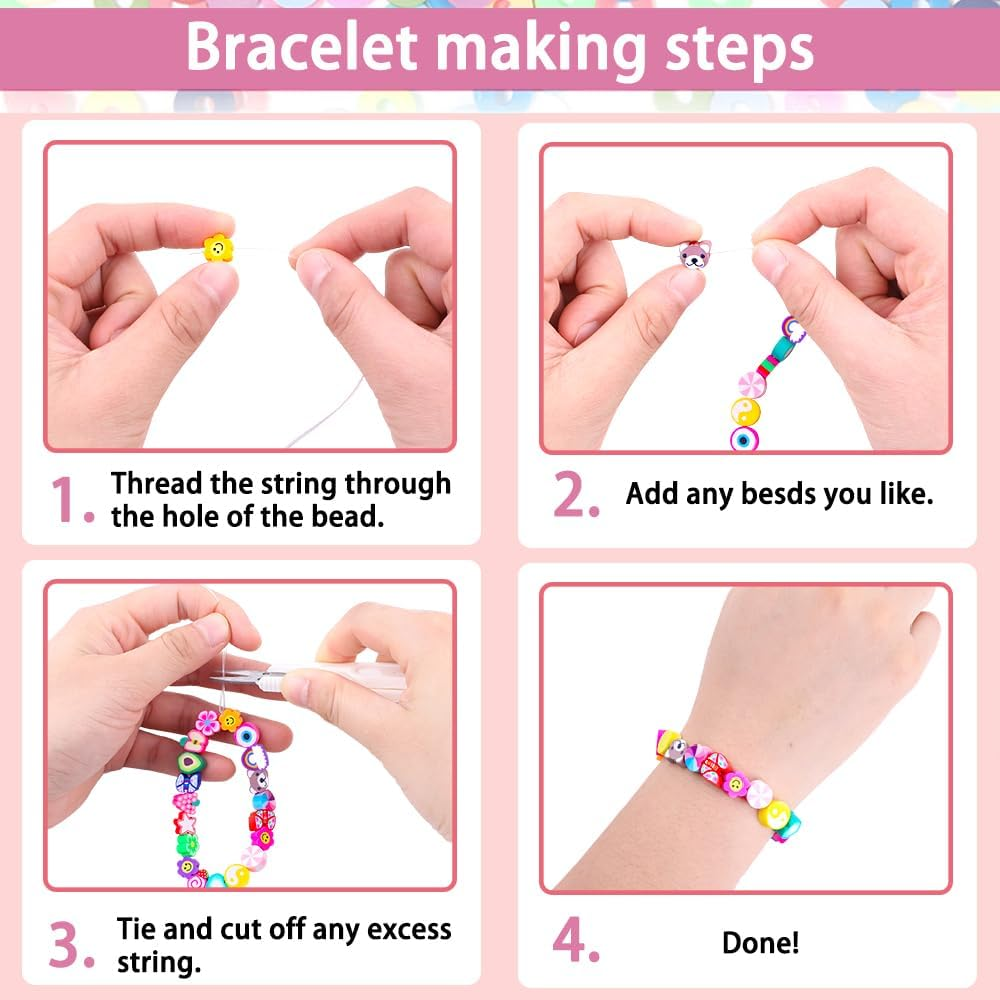 Bracelet making steps

1. Thread the string through the hole of the bead.

2. Add any besds you like.

3. Tie and cut off any excess string.

4. Done!