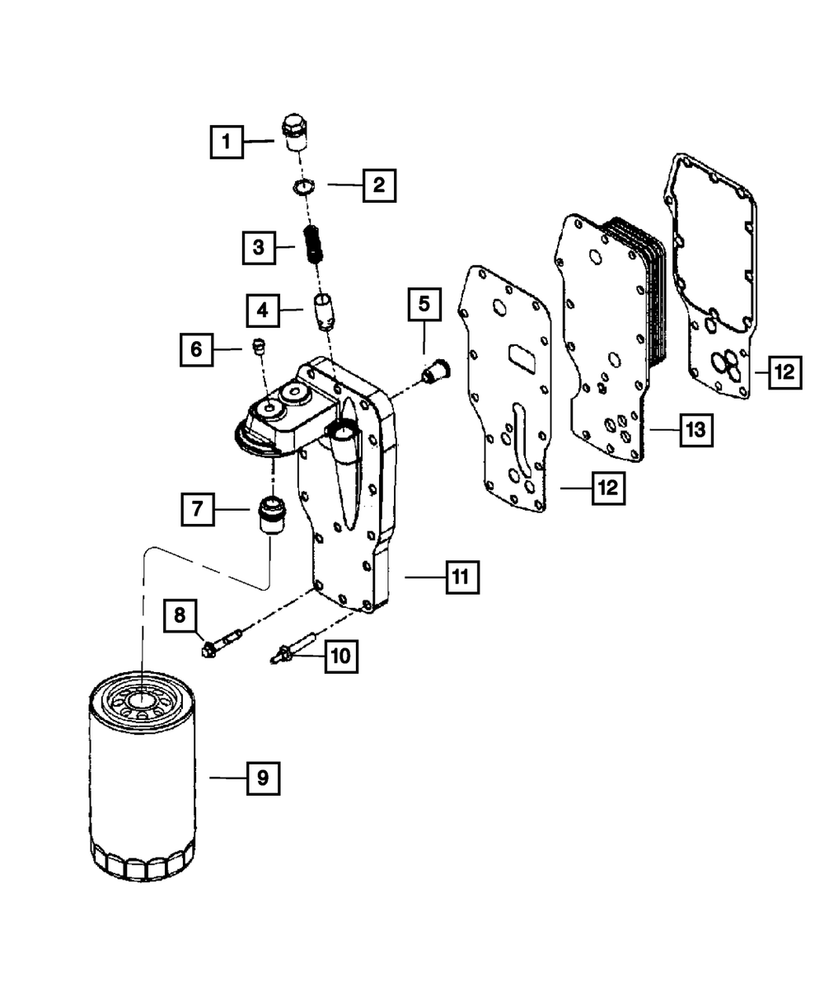 1
2
3
4
5
6
12
13
12
7
11
8
10
9