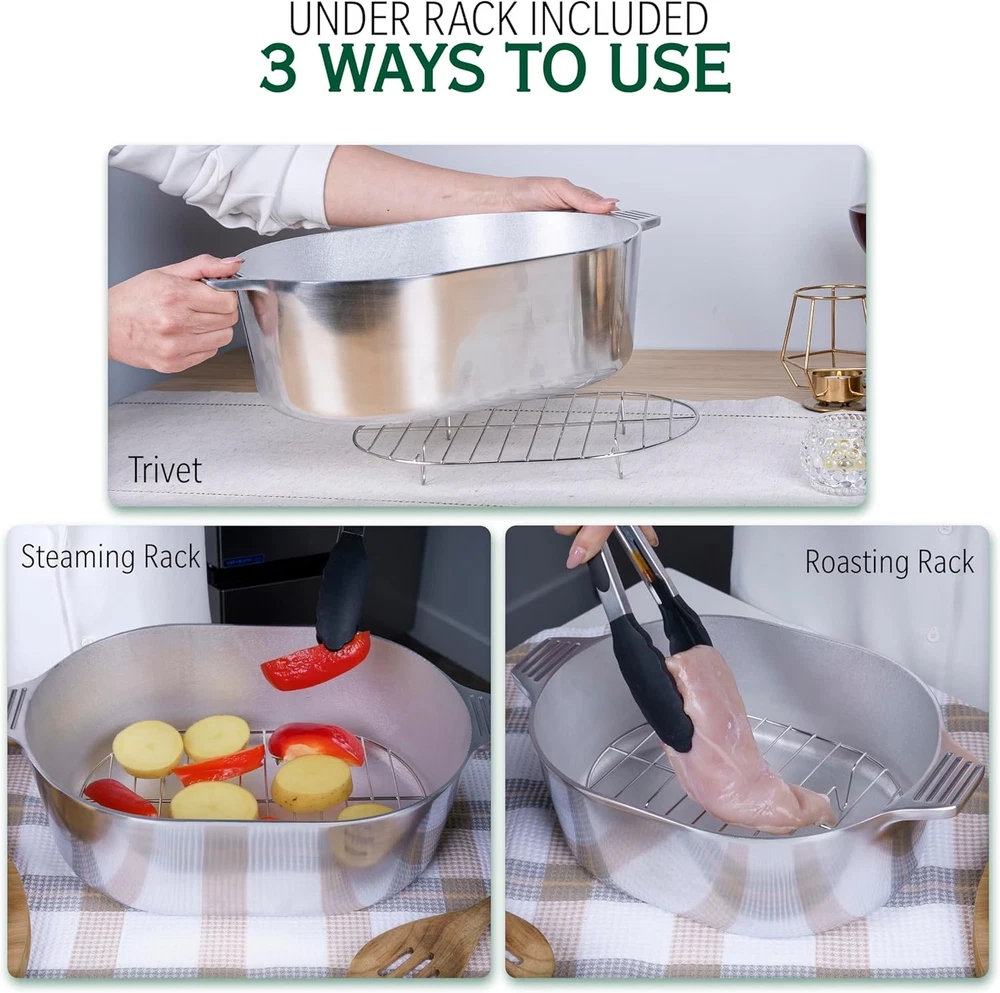 UNDER RACK INCLUDED
3 WAYS TO USE

Trivet

Steaming Rack

Roasting Rack