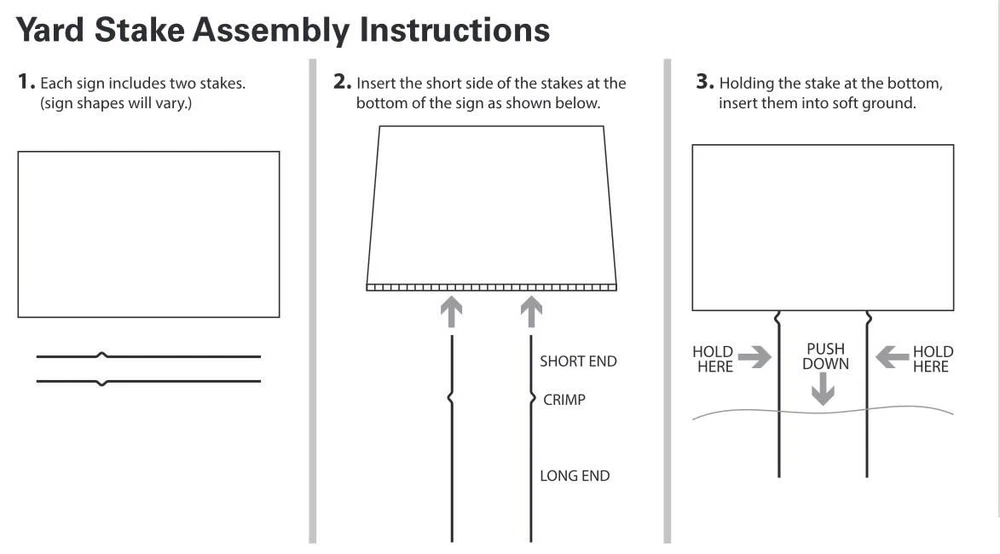 Yard Stake Assembly Instructions

1. Each sign includes two stakes. (sign shapes will vary.)

2. Insert the short side of the stakes at the bottom of the sign as shown below.

SHORT END

CRIMP

LONG END

3. Holding the stake at the bottom, insert them into soft ground.

HOLD HERE

PUSH DOWN

HOLD HERE