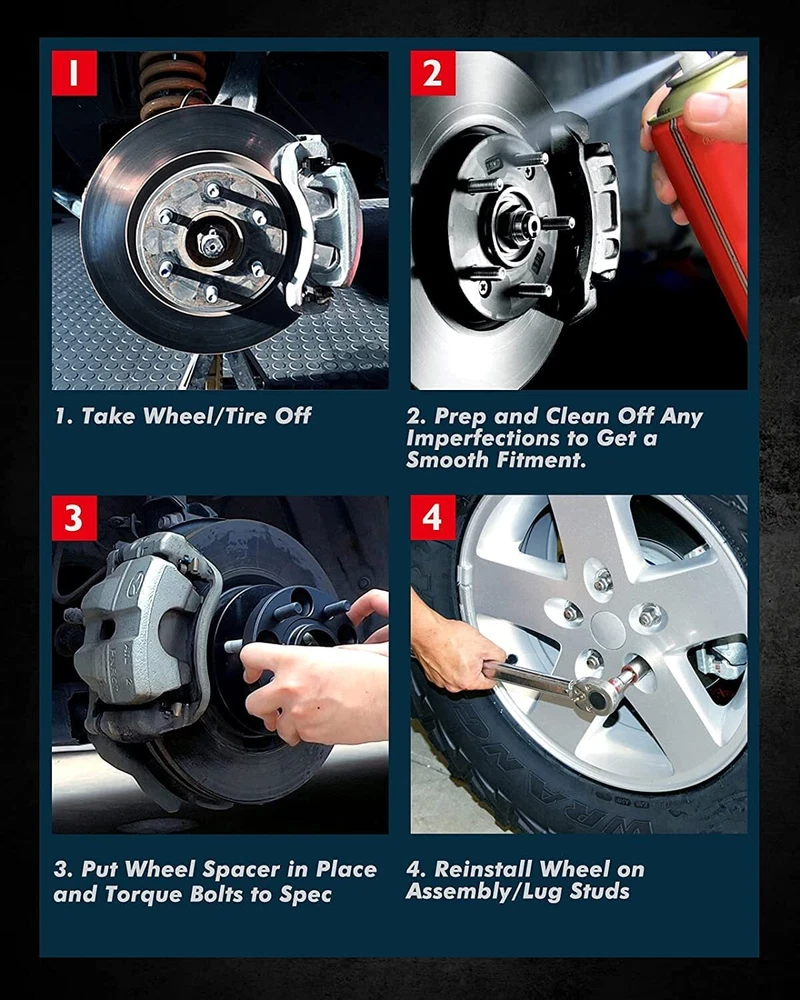 1

1. Take Wheel/Tire Off

2

2. Prep and Clean Off Any Imperfections to Get a Smooth Fitment.

3

3. Put Wheel Spacer in Place and Torque Bolts to Spec

4

4. Reinstall Wheel on Assembly/Lug Studs