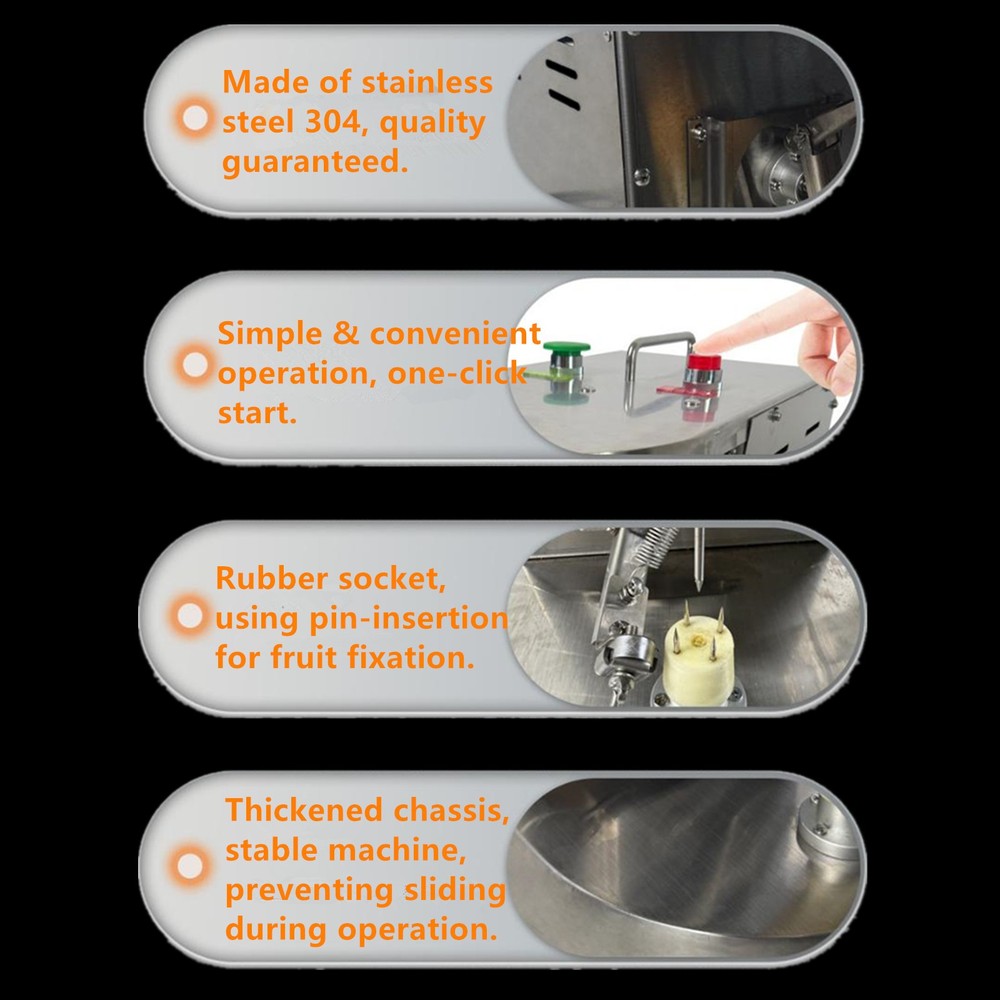 Made of stainless steel 304, quality guaranteed.

Simple & convenient operation, one-click start.

Rubber socket, using pin-insertion for fruit fixation.

Thickened chassis, stable machine, preventing sliding during operation.