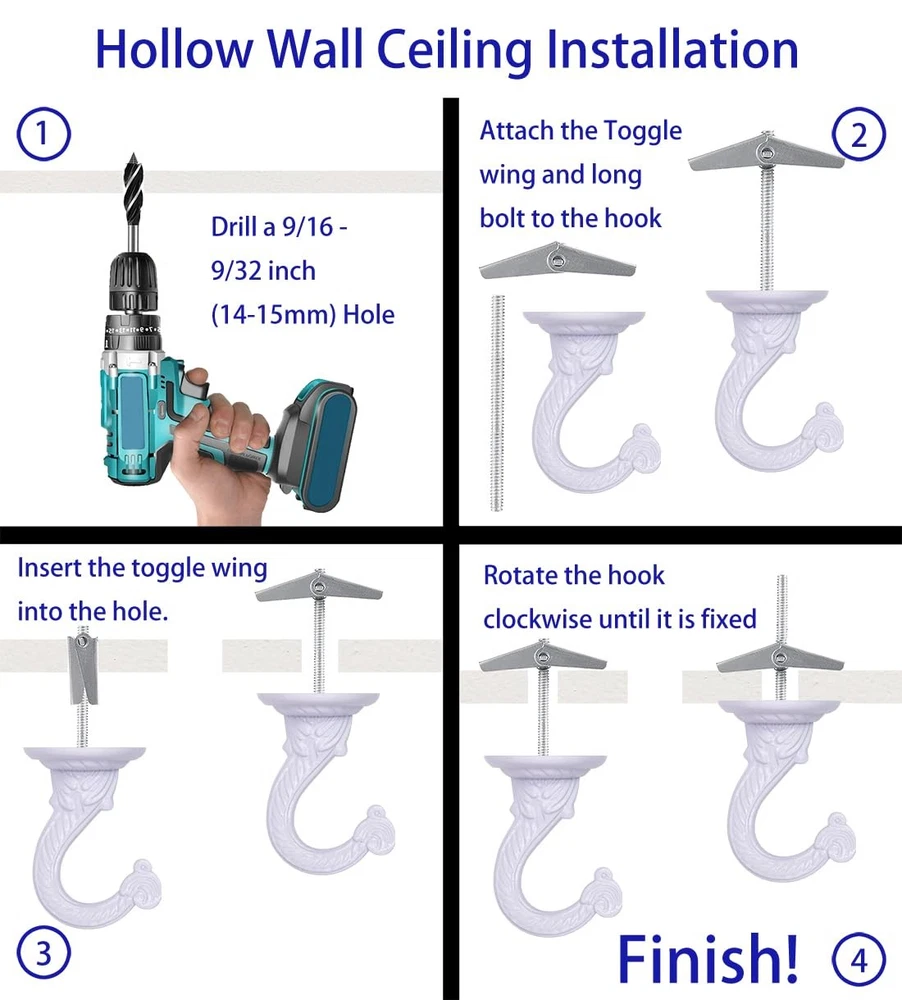 Hollow Wall Ceiling Installation

1

Drill a 9/16 - 9/32 inch (14-15mm) Hole

Attach the Toggle wing and long bolt to the hook

2

Insert the toggle wing into the hole.

3

Rotate the hook clockwise until it is fixed

Finish!

4