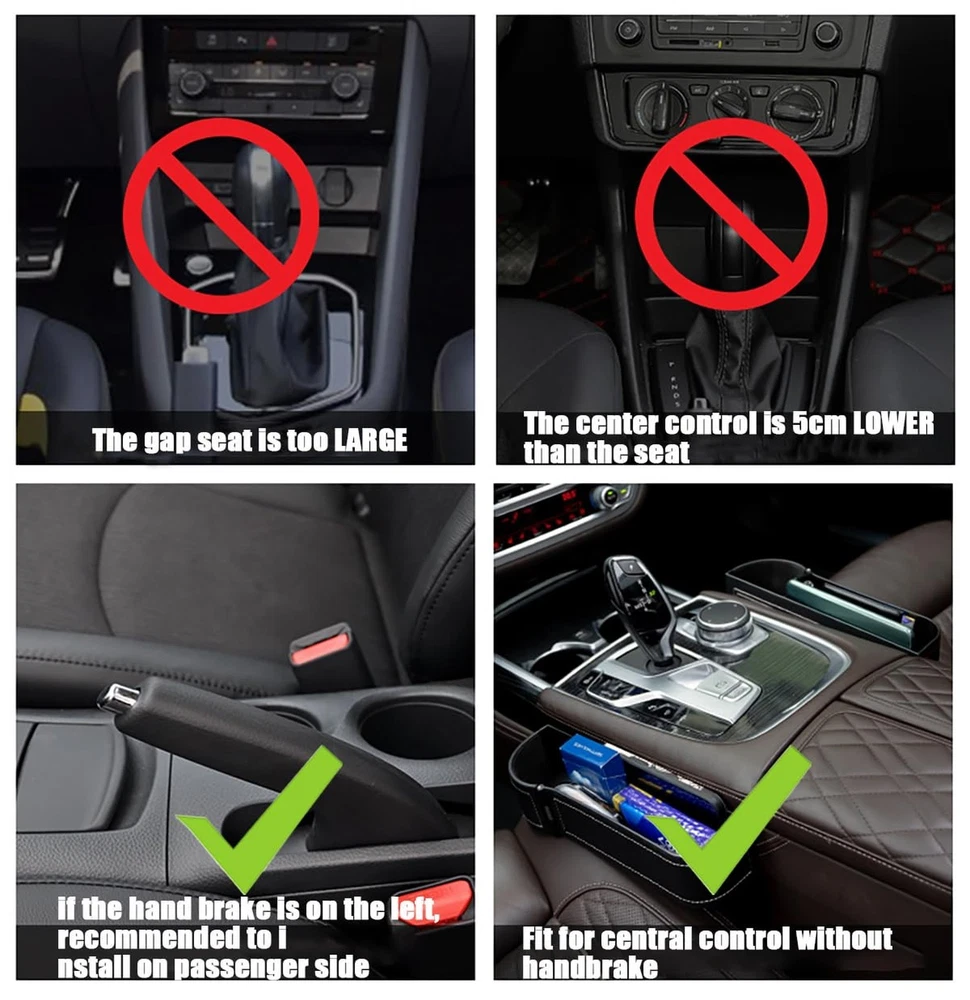 The gap seat is too LARGE

The center control is 5cm LOWER than the seat

if the hand brake is on the left, recommended to i nstall on passenger side

Fit for central control without handbrake