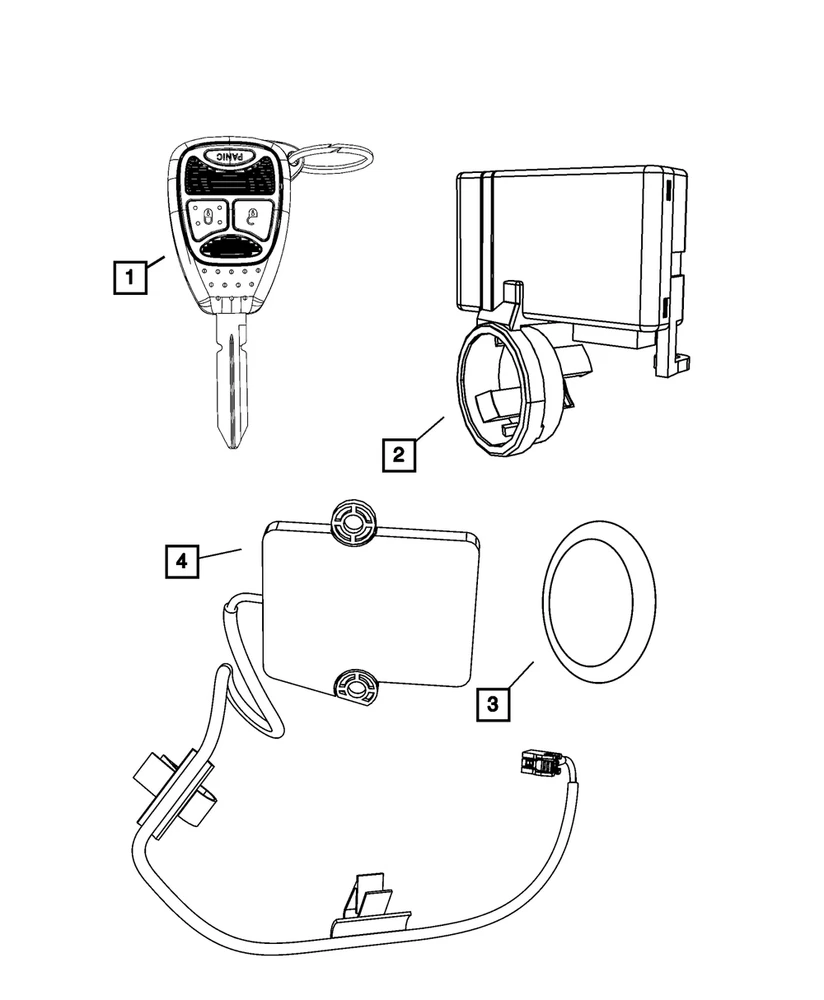 PANIC

1

2

4

3