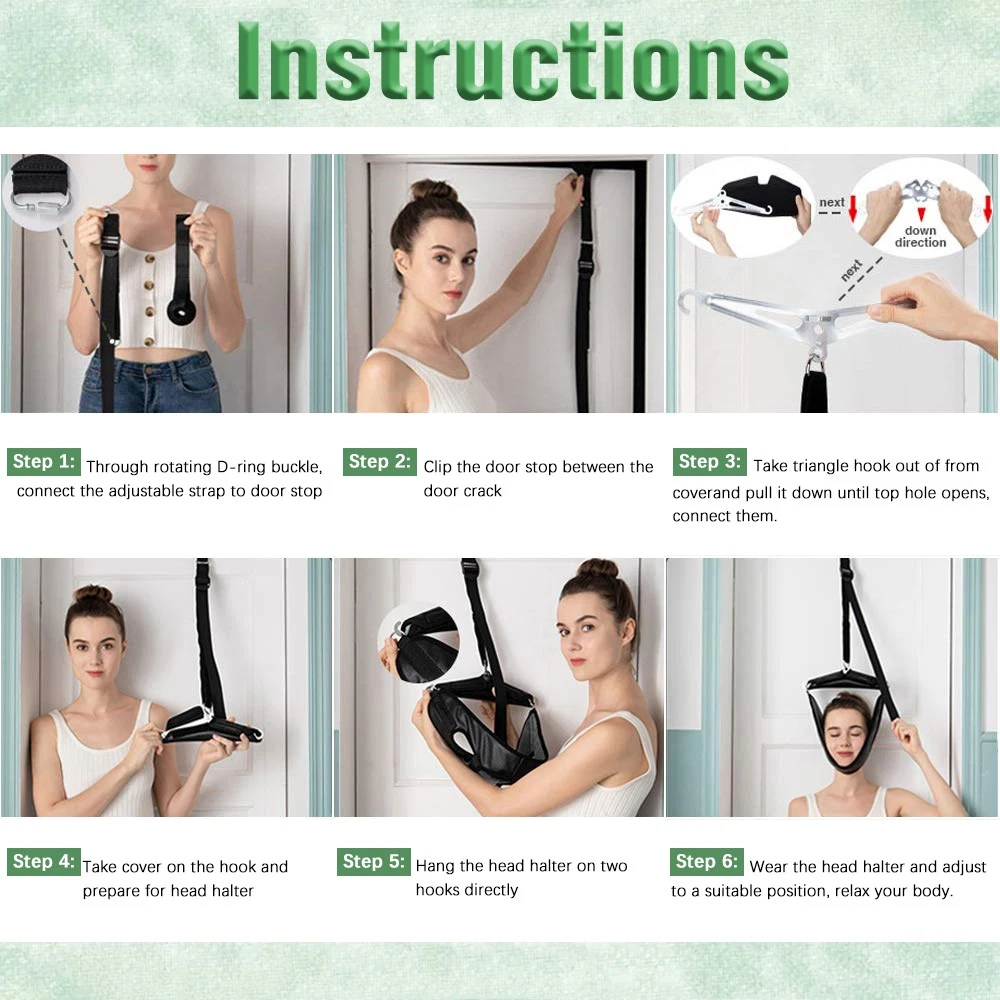 Instructions

next

down direction

next

Step 1: Through rotating D-ring buckle, connect the adjustable strap to door stop

Step 2: Clip the door stop between the door crack

Step 3: Take triangle hook out of from coverand pull it down until top hole opens, connect them.

Step 4: Take cover on the hook and prepare for head halter

Step 5: Hang the head halter on two hooks directly

Step 6: Wear the head halter and adjust to a suitable position, relax your body.