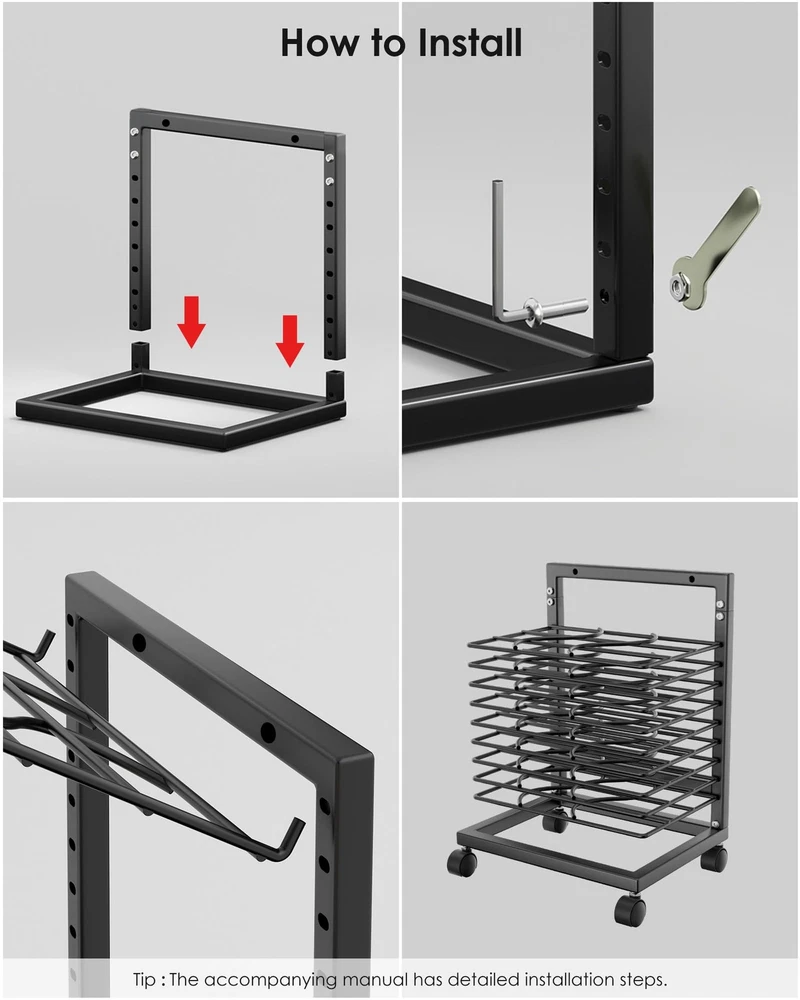 How to Install

Tip : The accompanying manual has detailed installation steps.