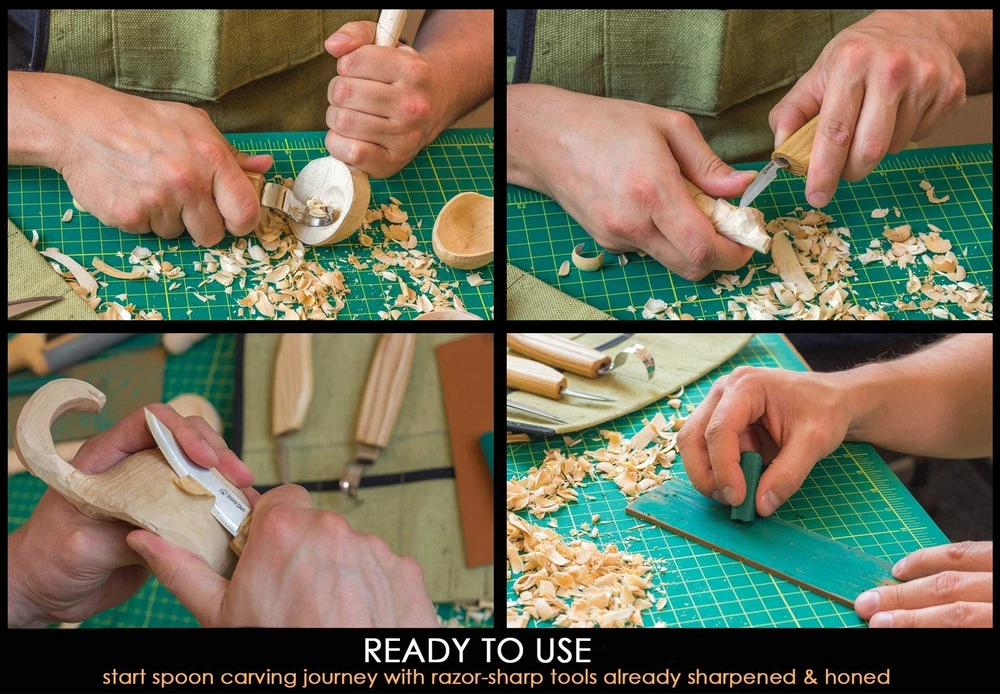 READY TO USE
start spoon carving journey with razor-sharp tools already sharpened & honed