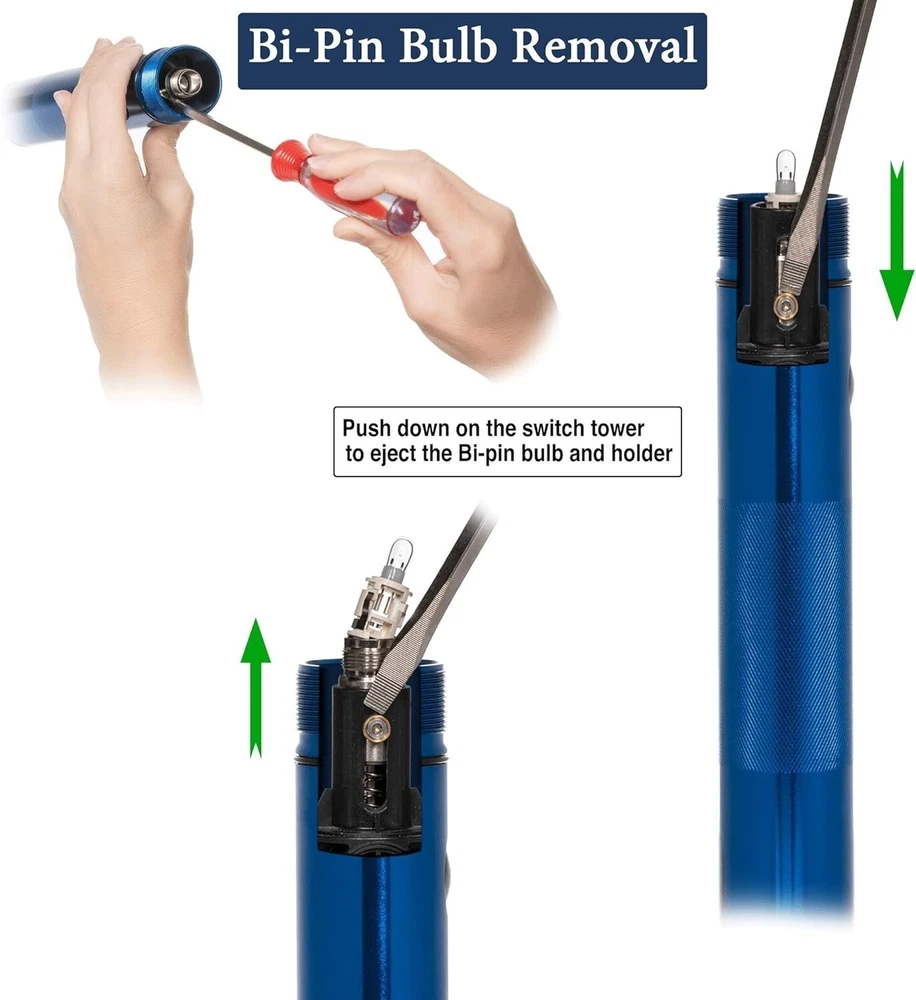 Bi-Pin Bulb Removal

Push down on the switch tower to eject the Bi-pin bulb and holder