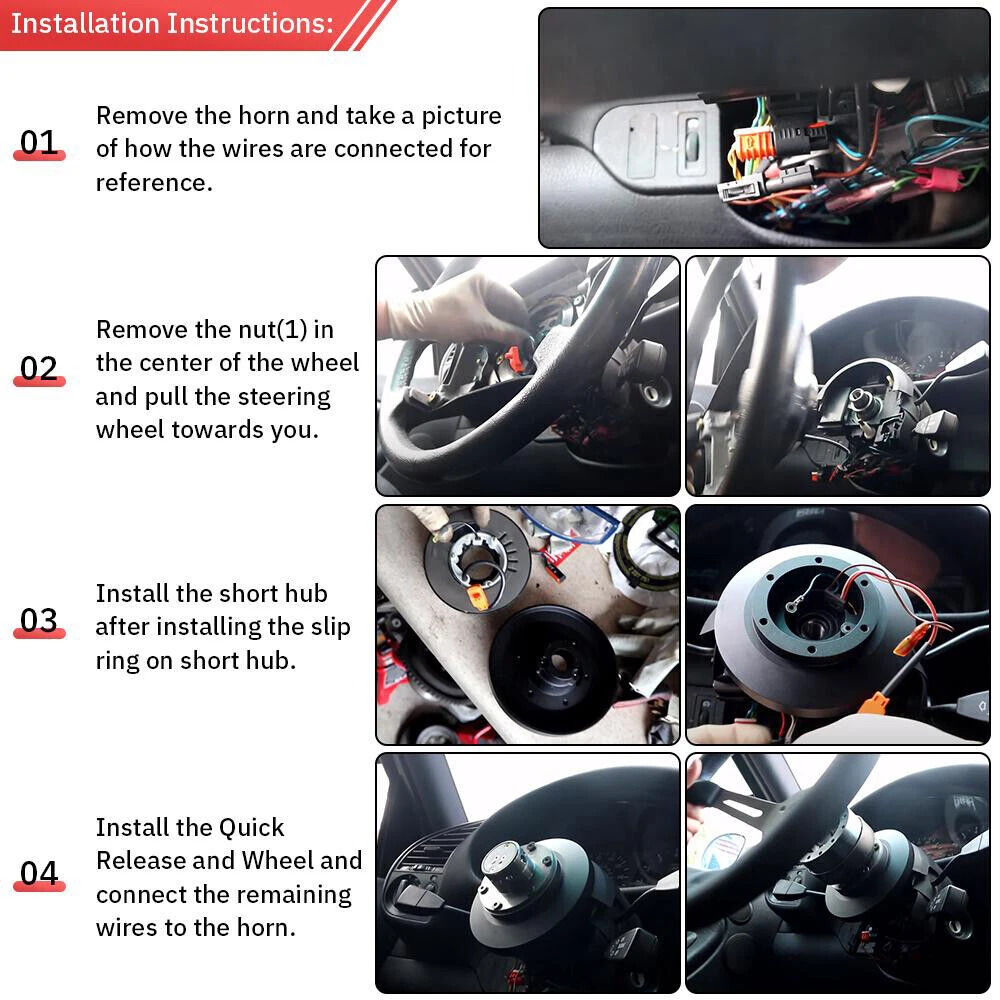 Installation Instructions:

01 Remove the horn and take a picture of how the wires are connected for reference.

02 Remove the nut(1) in the center of the wheel and pull the steering wheel towards you.

03 Install the short hub after installing the slip ring on short hub.

04 Install the Quick Release and Wheel and connect the remaining wires to the horn.