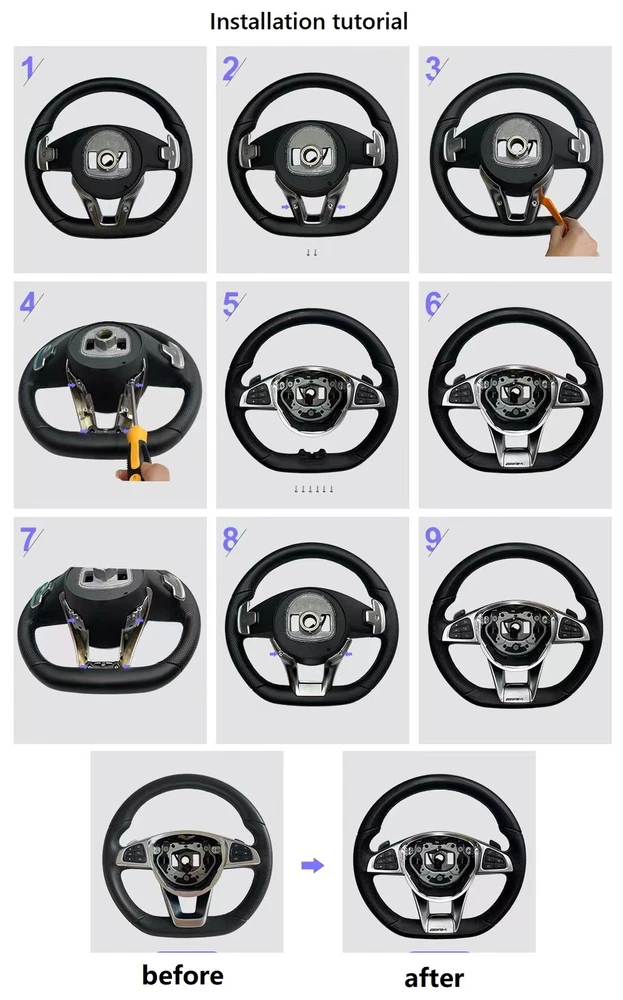 Installation tutorial

1

2

3

4

5

6

7

8

9

before

after