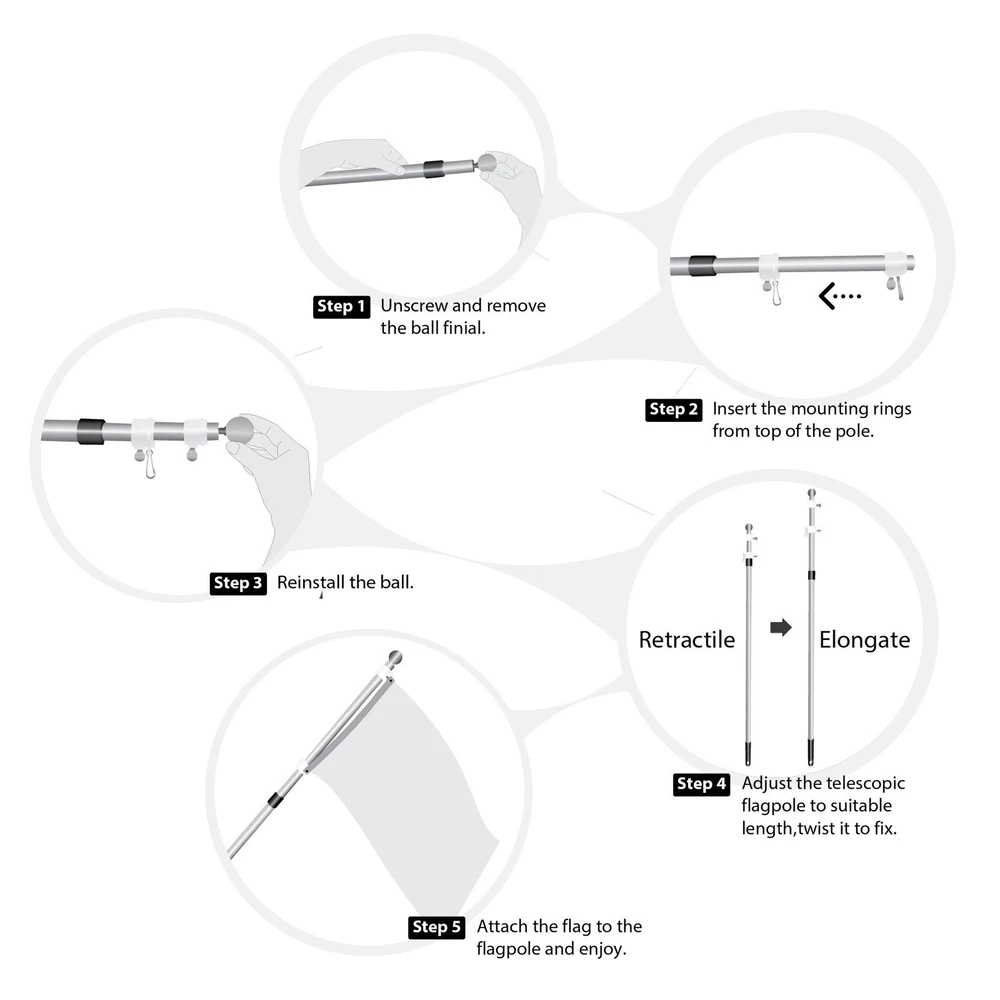 Step 1 Unscrew and remove the ball finial.

Step 2 Insert the mounting rings from top of the pole.

Step 3 Reinstall the ball.

Retractile

Elongate

Step 4 Adjust the telescopic flagpole to suitable length,twist it to fix.

Step 5 Attach the flag to the flagpole and enjoy.