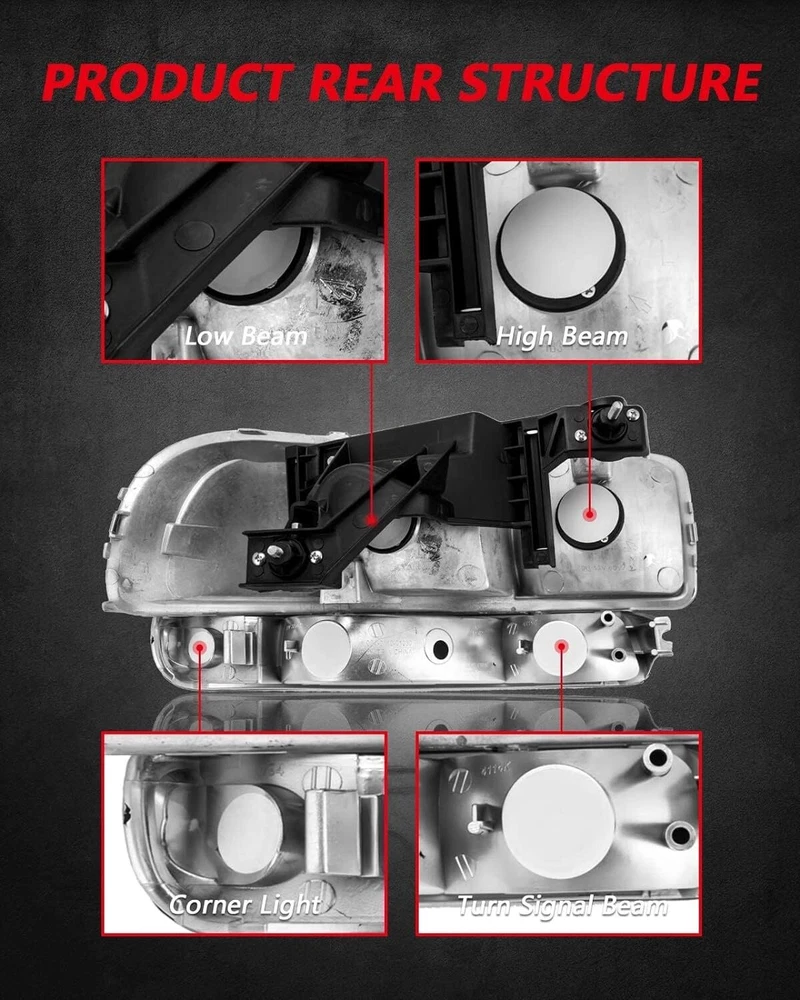 PRODUCT REAR STRUCTURE

Low Beam

High Beam

Corner Light

Turn Signal Beam