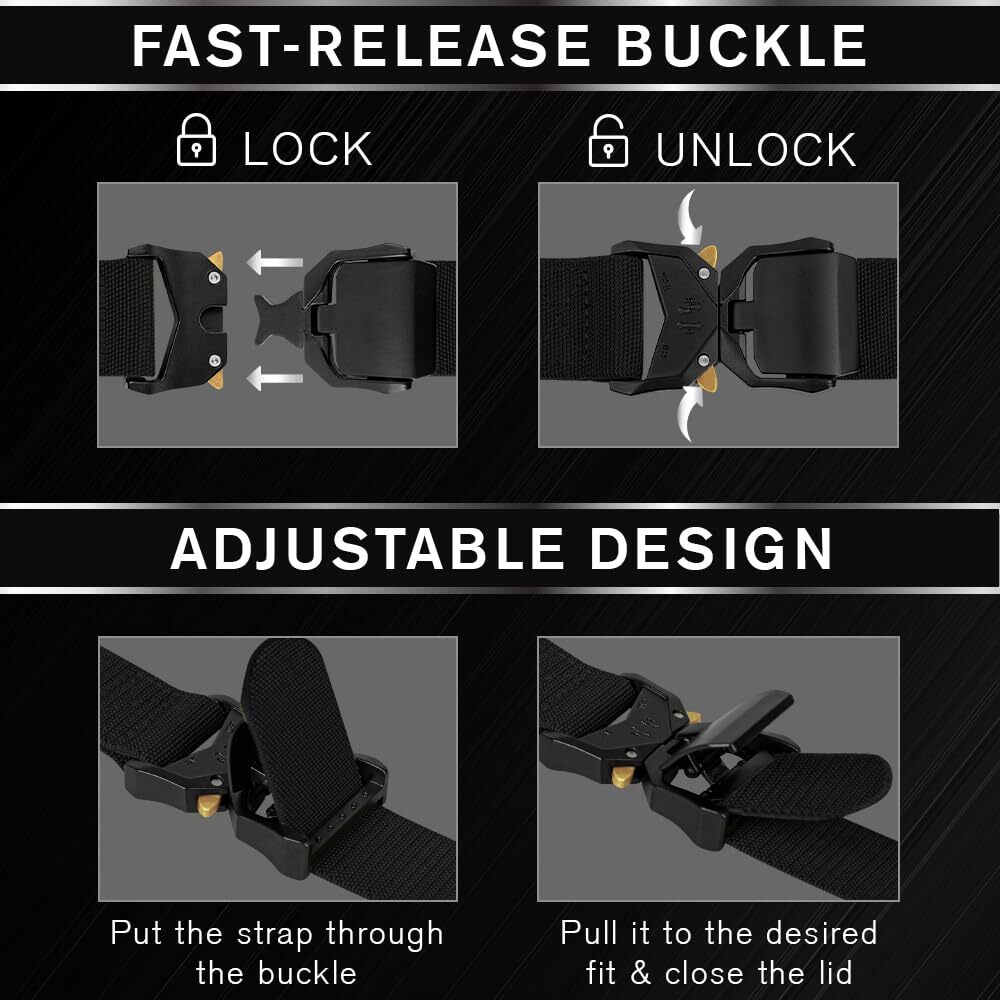 FAST-RELEASE BUCKLE

LOCK

UNLOCK

ADJUSTABLE DESIGN

Put the strap through the buckle

Pull it to the desired fit & close the lid