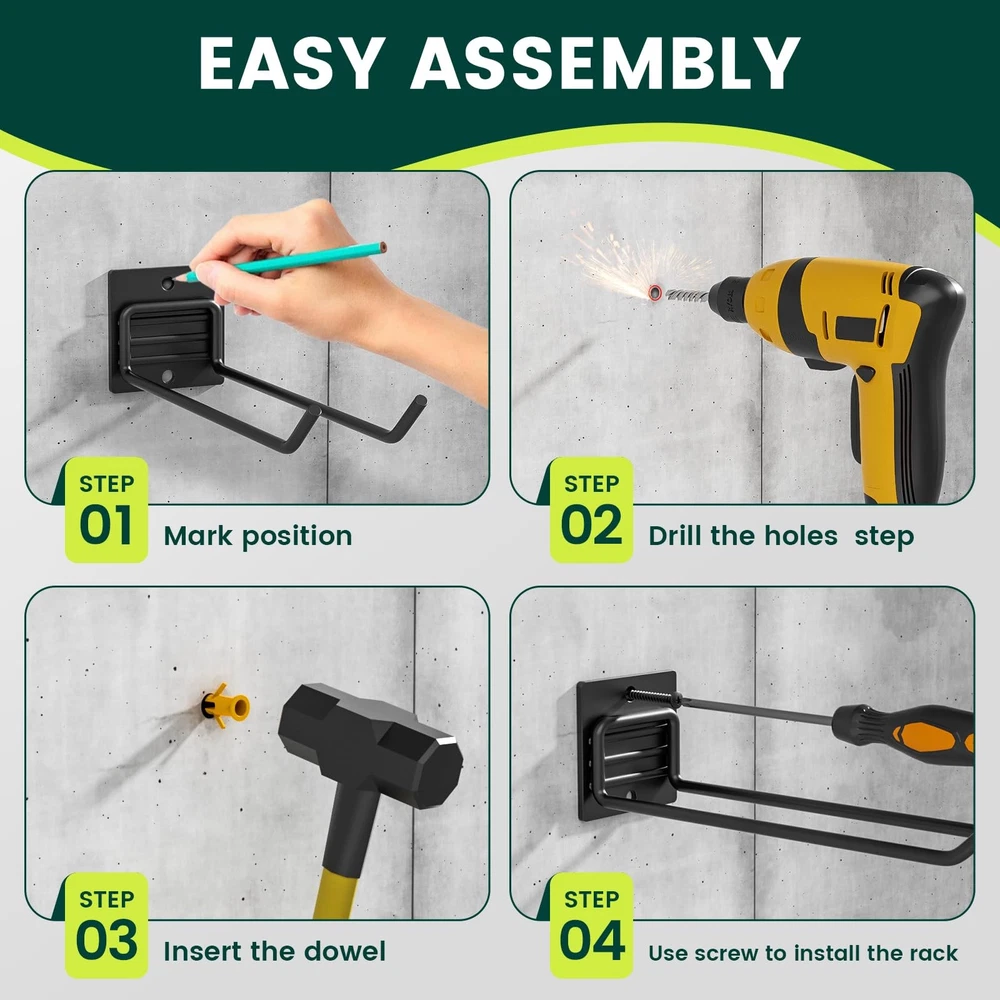 EASY ASSEMBLY

STEP 01 Mark position

STEP 02 Drill the holes step

STEP 03 Insert the dowel

STEP 04 Use screw to install the rack