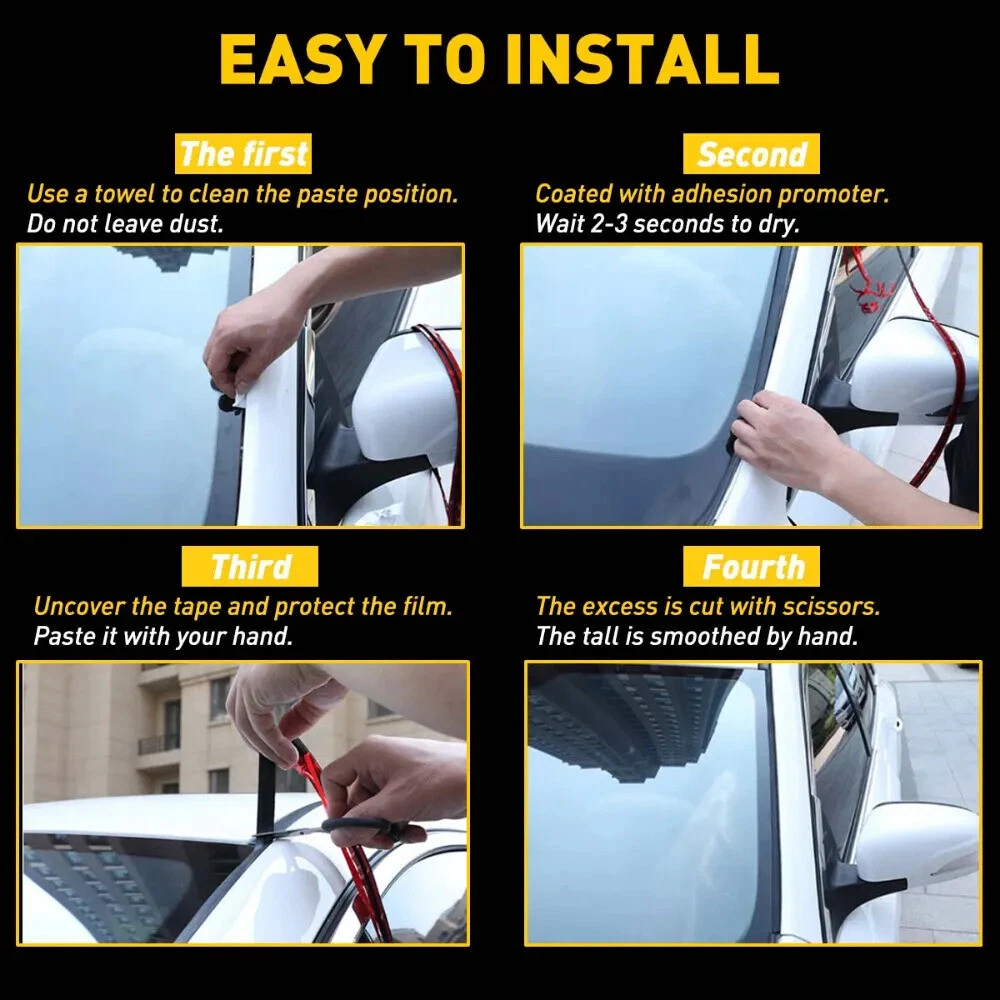 EASY TO INSTALL

The first

Use a towel to clean the paste position.
Do not leave dust.

Second

Coated with adhesion promoter.
Wait 2-3 seconds to dry.

Third

Uncover the tape and protect the film.
Paste it with your hand.

Fourth

The excess is cut with scissors.
The tall is smoothed by hand.