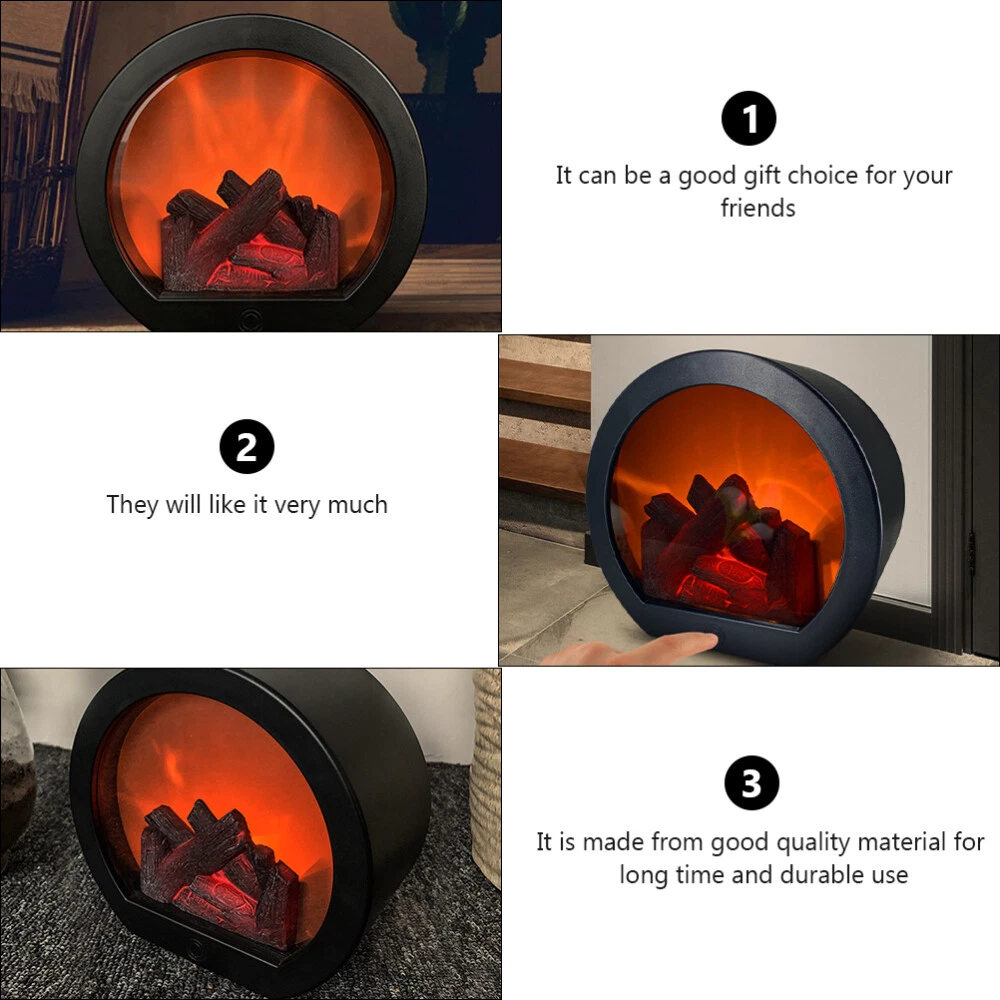 1

It can be a good gift choice for your friends

2

They will like it very much

3

It is made from good quality material for long time and durable use