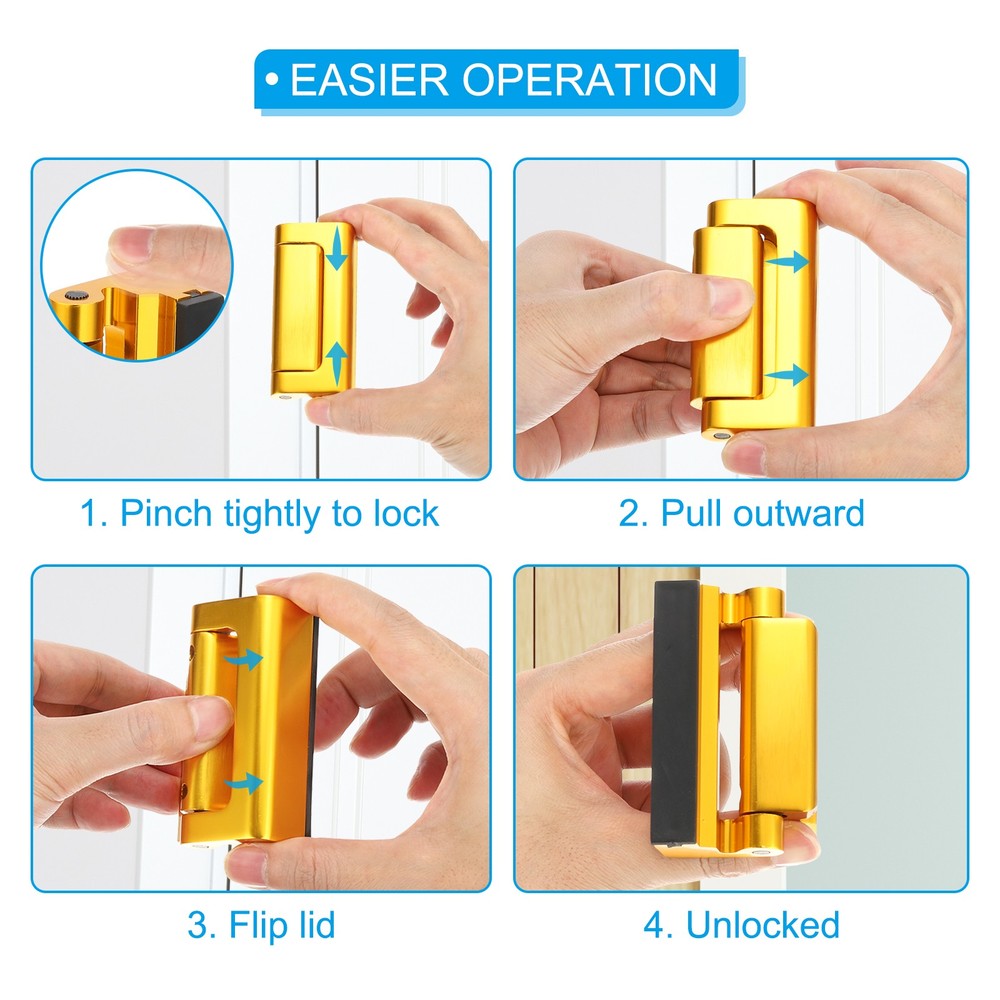 • EASIER OPERATION

1. Pinch tightly to lock

2. Pull outward

3. Flip lid

4. Unlocked