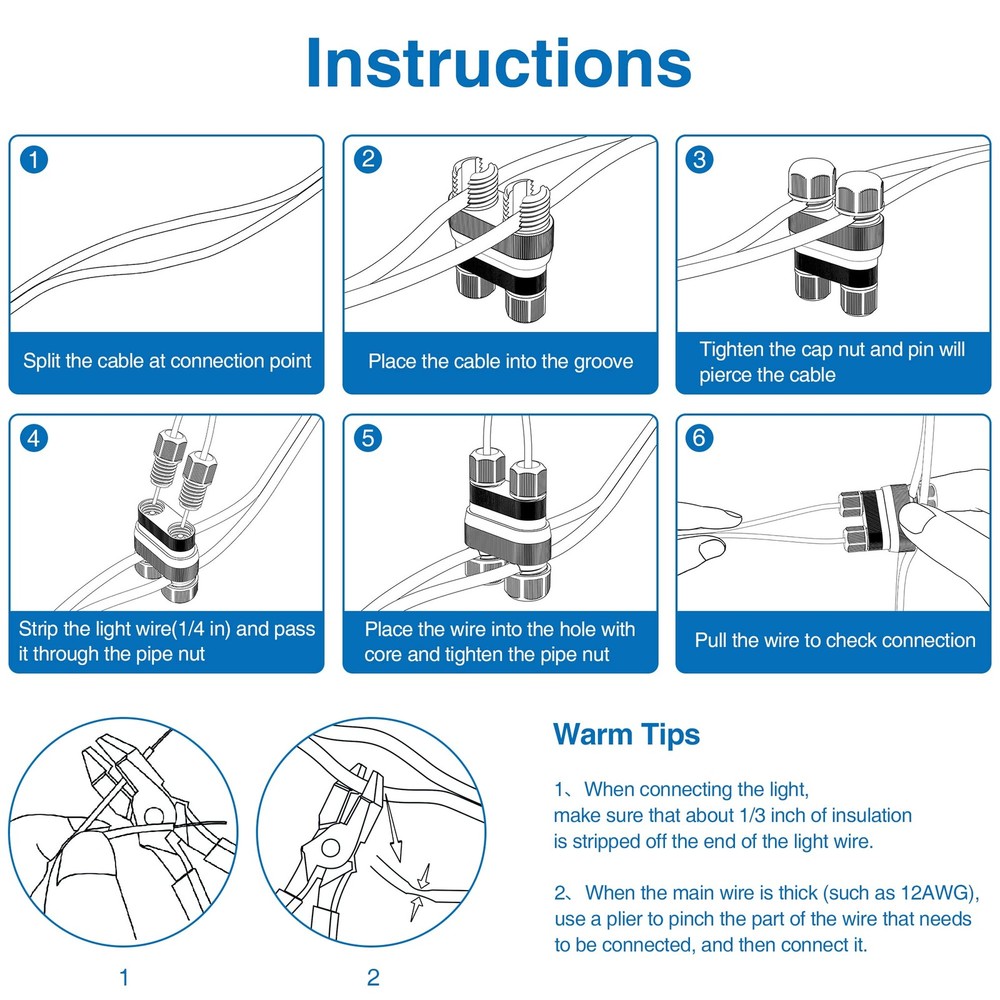 Instructions

1
Split the cable at connection point

2
Place the cable into the groove

3
Tighten the cap nut and pin will pierce the cable

4
Strip the light wire(1/4 in) and pass it through the pipe nut

5
Place the wire into the hole with core and tighten the pipe nut

6
Pull the wire to check connection

1

2

Warm Tips

1、When connecting the light, make sure that about 1/3 inch of insulation is stripped off the end of the light wire.

2、When the main wire is thick (such as 12AWG), use a plier to pinch the part of the wire that needs to be connected, and then connect it.