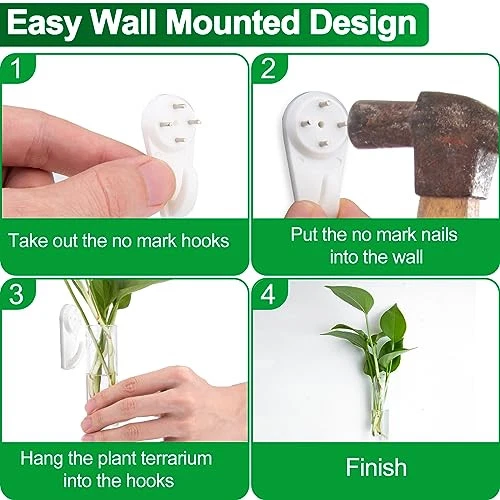 Easy Wall Mounted Design

1

Take out the no mark hooks

2

Put the no mark nails into the wall

3

Hang the plant terrarium into the hooks

4

Finish