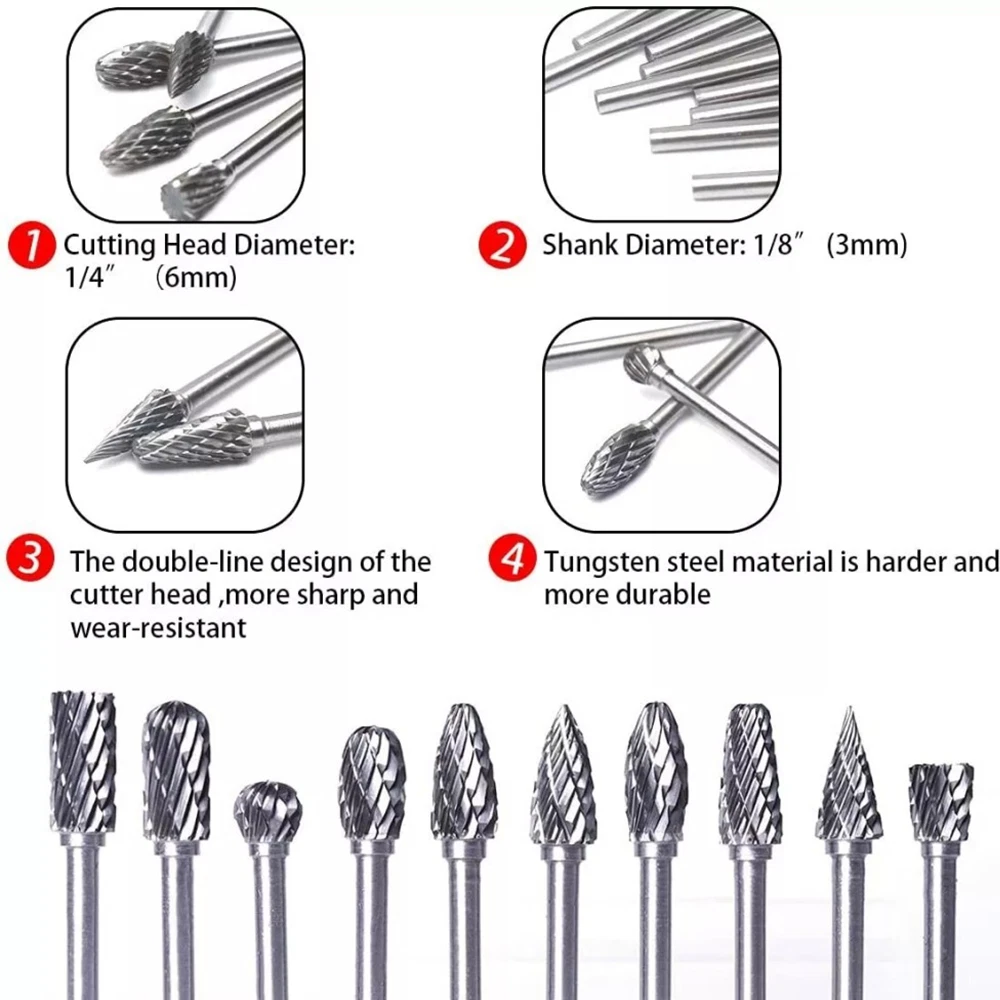 1 Cutting Head Diameter: 1/4″ (6mm)

2 Shank Diameter: 1/8″ (3mm)

3 The double-line design of the cutter head ,more sharp and wear-resistant

4 Tungsten steel material is harder and more durable