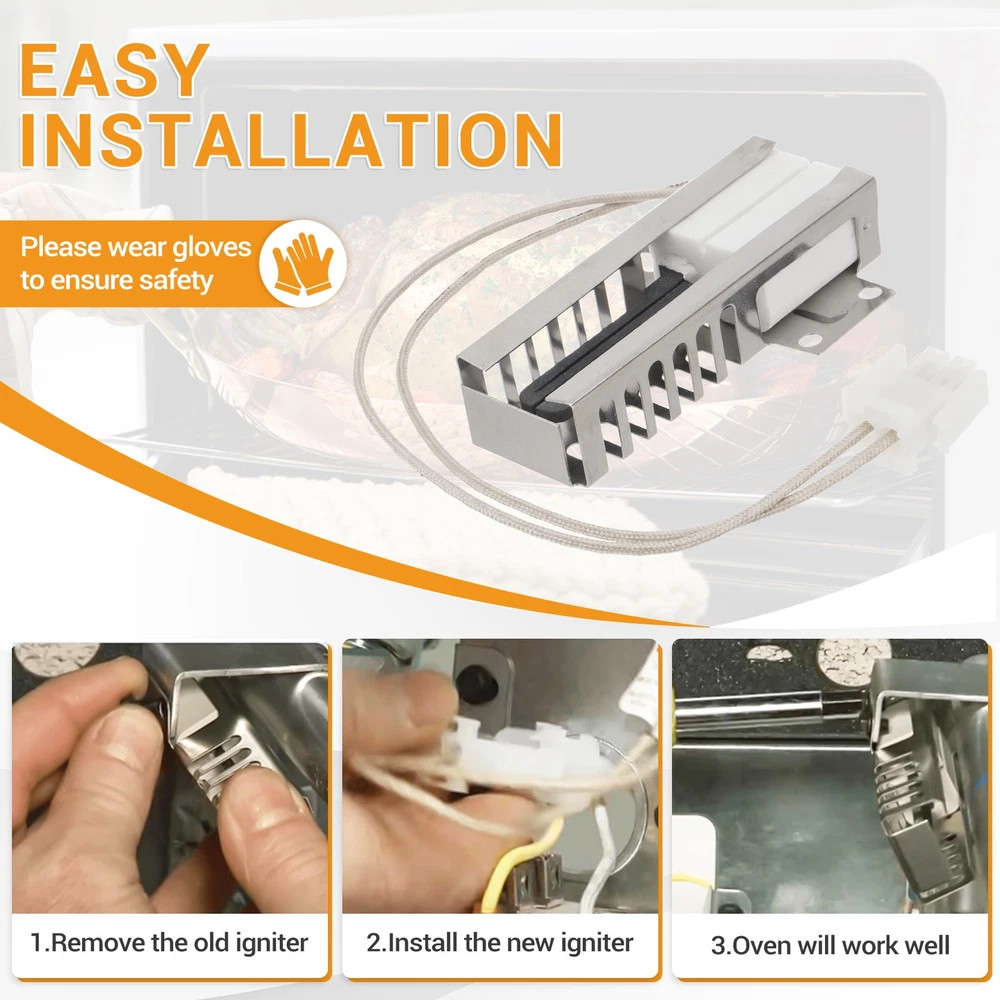 EASY INSTALLATION

Please wear gloves to ensure safety

1.Remove the old igniter

2.Install the new igniter

3.Oven will work well