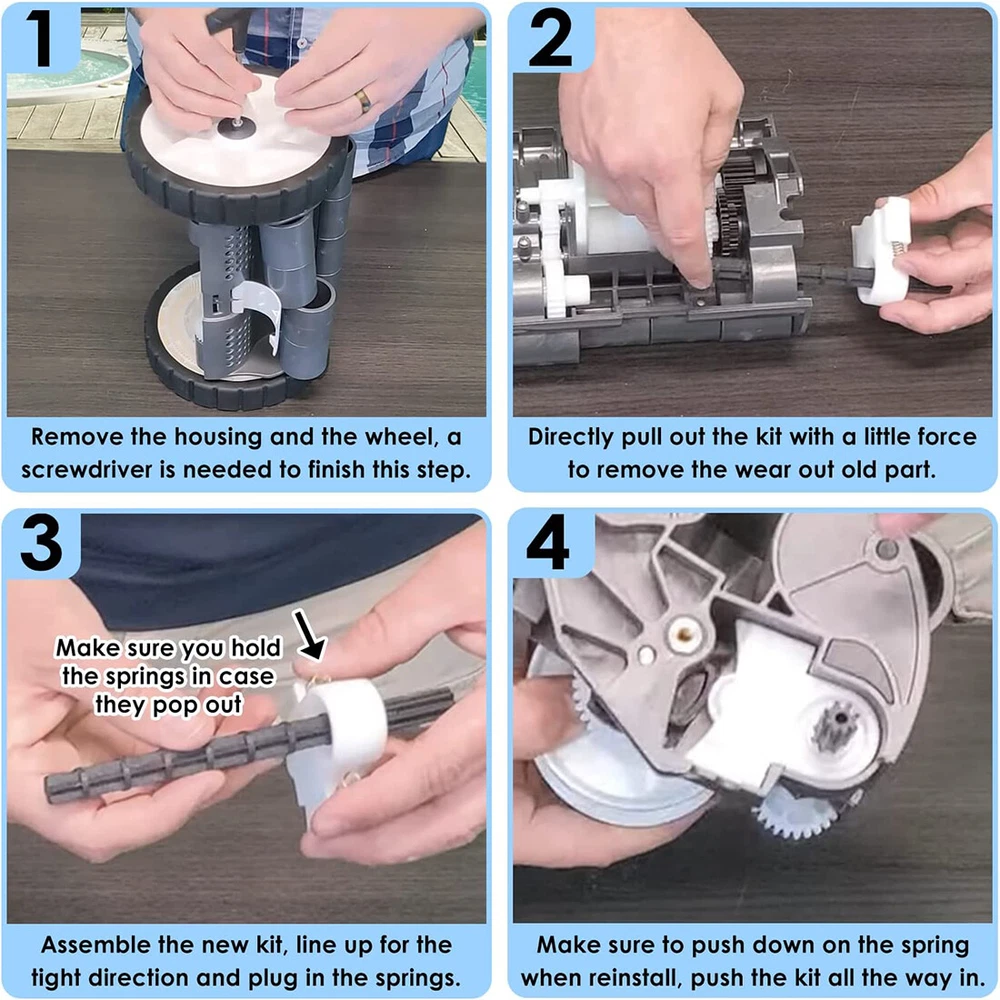 1

Remove the housing and the wheel, a screwdriver is needed to finish this step.

2

Directly pull out the kit with a little force to remove the wear out old part.

3

Make sure you hold the springs in case they pop out

Assemble the new kit, line up for the tight direction and plug in the springs.

4

Make sure to push down on the spring when reinstall, push the kit all the way in.