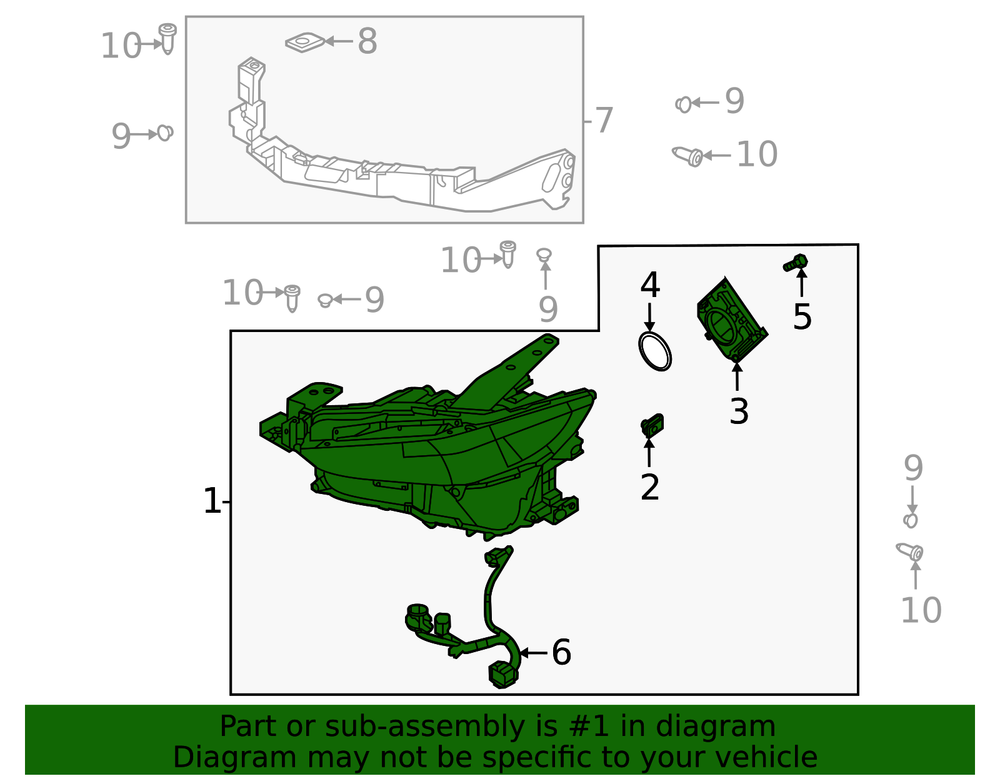 10
8
9
7
9
10
10
9
10
9
4
5
3
2
1
9
10
6

Part or sub-assembly is #1 in diagram
Diagram may not be specific to your vehicle