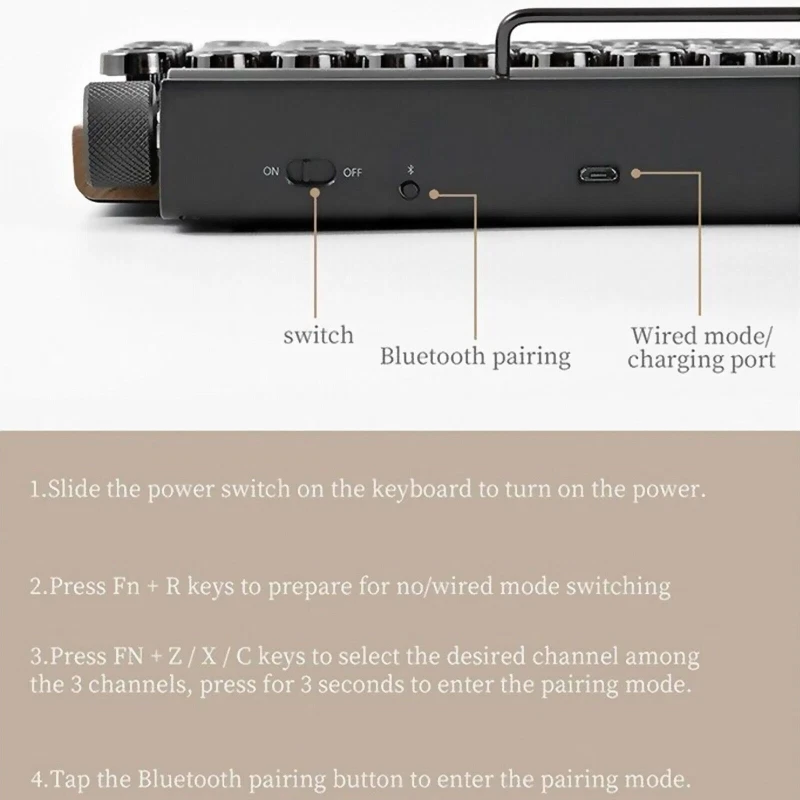 ON OFF

switch

Bluetooth pairing

Wired mode/
charging port

1.Slide the power switch on the keyboard to turn on the power.

2.Press Fn + R keys to prepare for no/wired mode switching

3.Press FN + Z / X / C keys to select the desired channel among the 3 channels, press for 3 seconds to enter the pairing mode.

4.Tap the Bluetooth pairing button to enter the pairing mode.