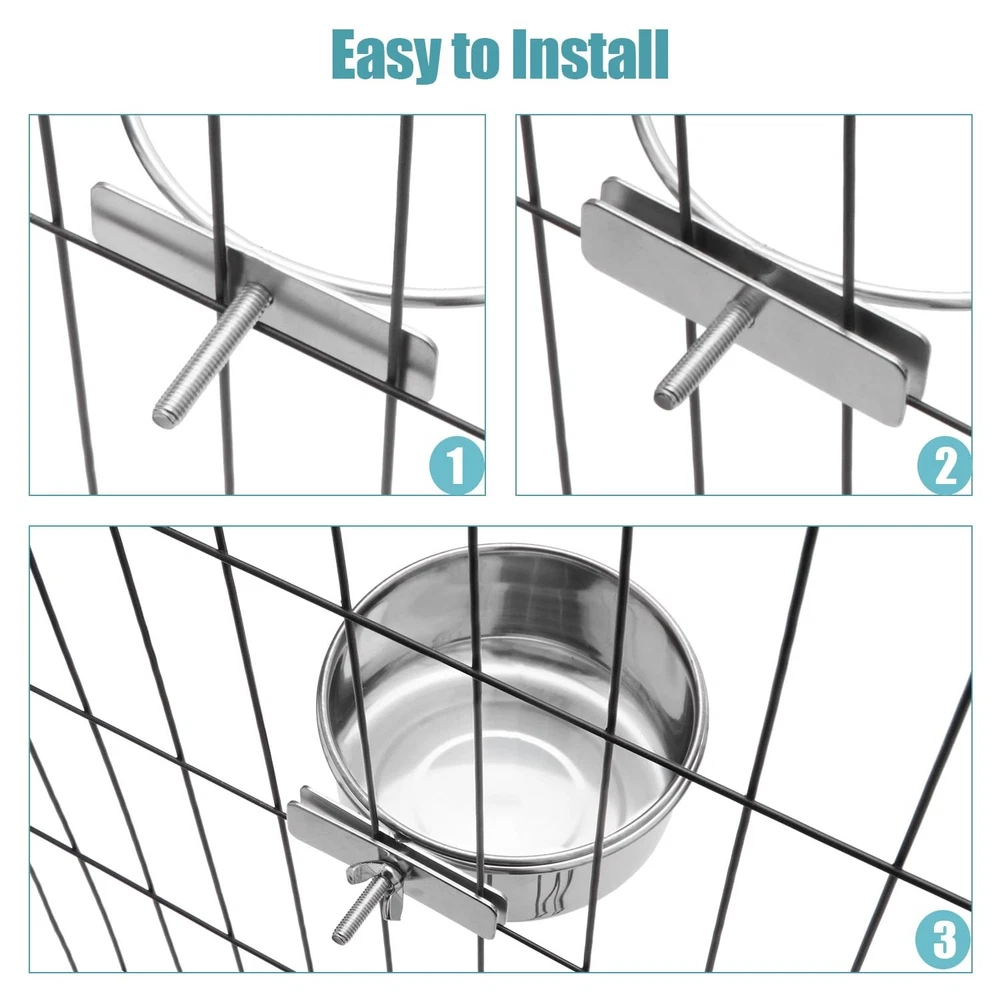 Easy to Install

1

2

3