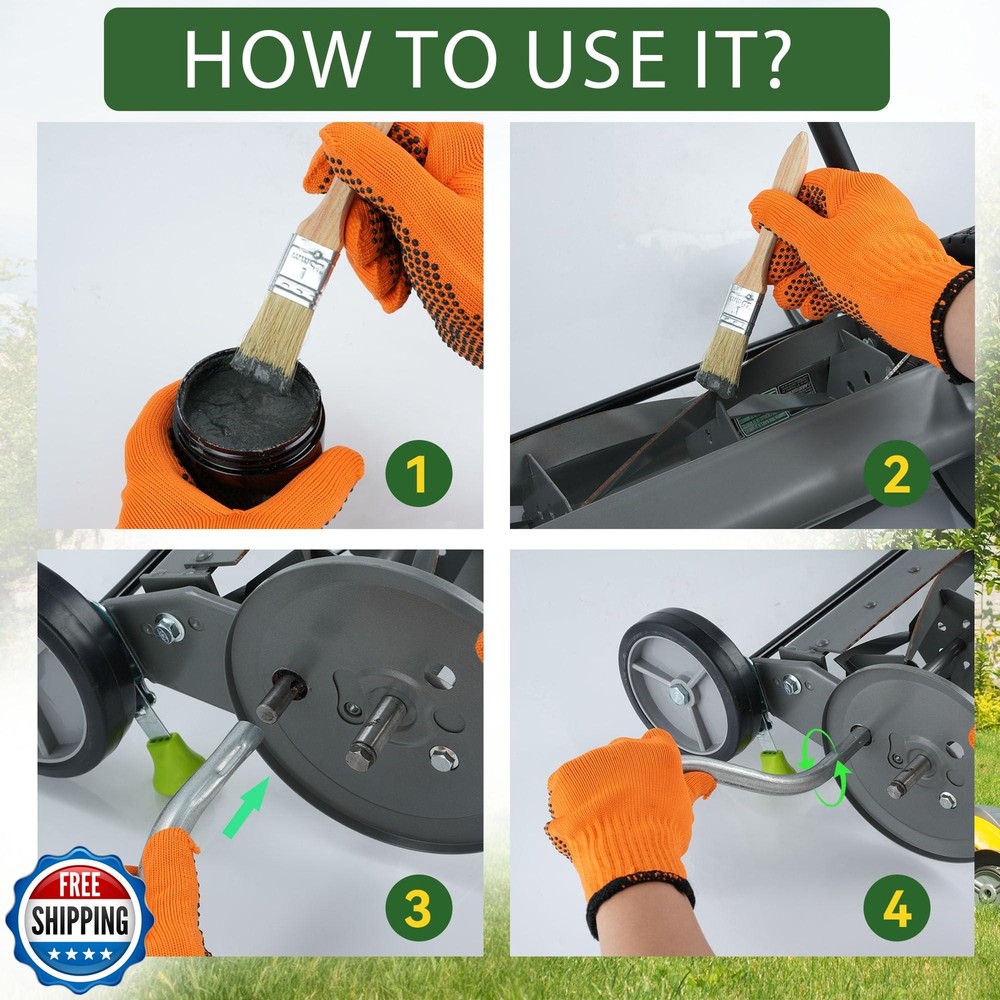 HOW TO USE IT?

1

2

3

4

FREE
SHIPPING