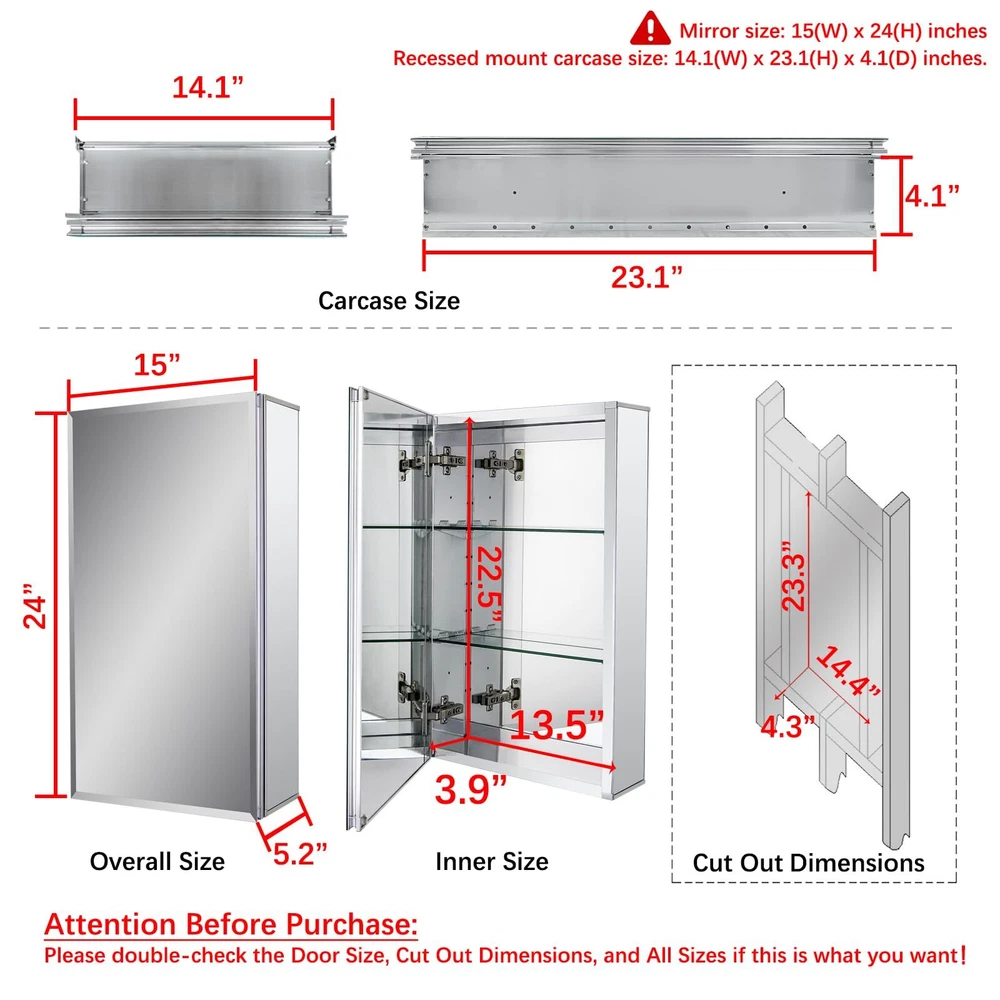 Mirror size: 15(W) x 24(H) inches
Recessed mount carcase size: 14.1(W) x 23.1(H) x 4.1(D) inches.

14.1”

4.1”

23.1”

Carcase Size

15”

24”

5.2”

Overall Size

22.5”

13.5”

3.9”

Inner Size

23.3”

14.4”

4.3”

Cut Out Dimensions

Attention Before Purchase:
Please double-check the Door Size, Cut Out Dimensions, and All Sizes if this is what you want!