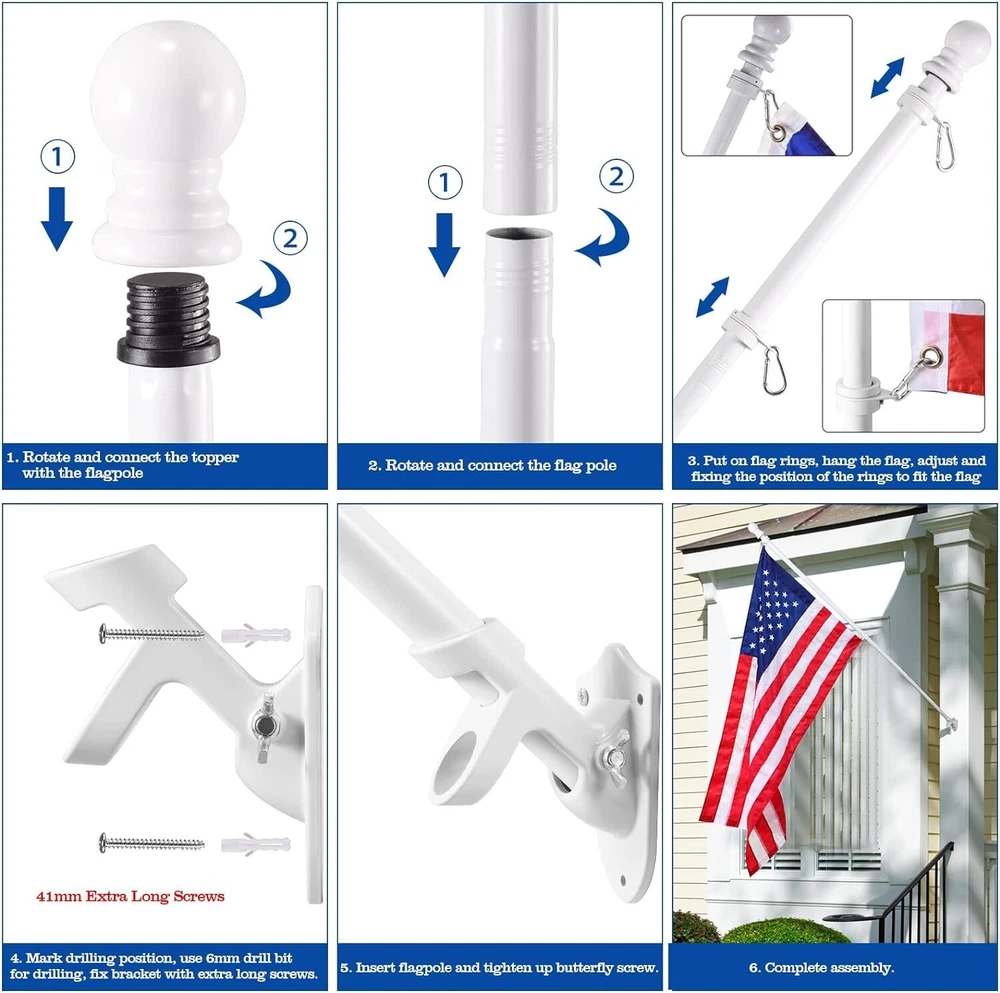 1

2

1. Rotate and connect the topper with the flagpole

1

2

2. Rotate and connect the flag pole

3. Put on flag rings, hang the flag, adjust and fixing the position of the rings to fit the flag

41mm Extra Long Screws

4. Mark drilling position, use 6mm drill bit for drilling, fix bracket with extra long screws.

5. Insert flagpole and tighten up butterfly screw.

6. Complete assembly.