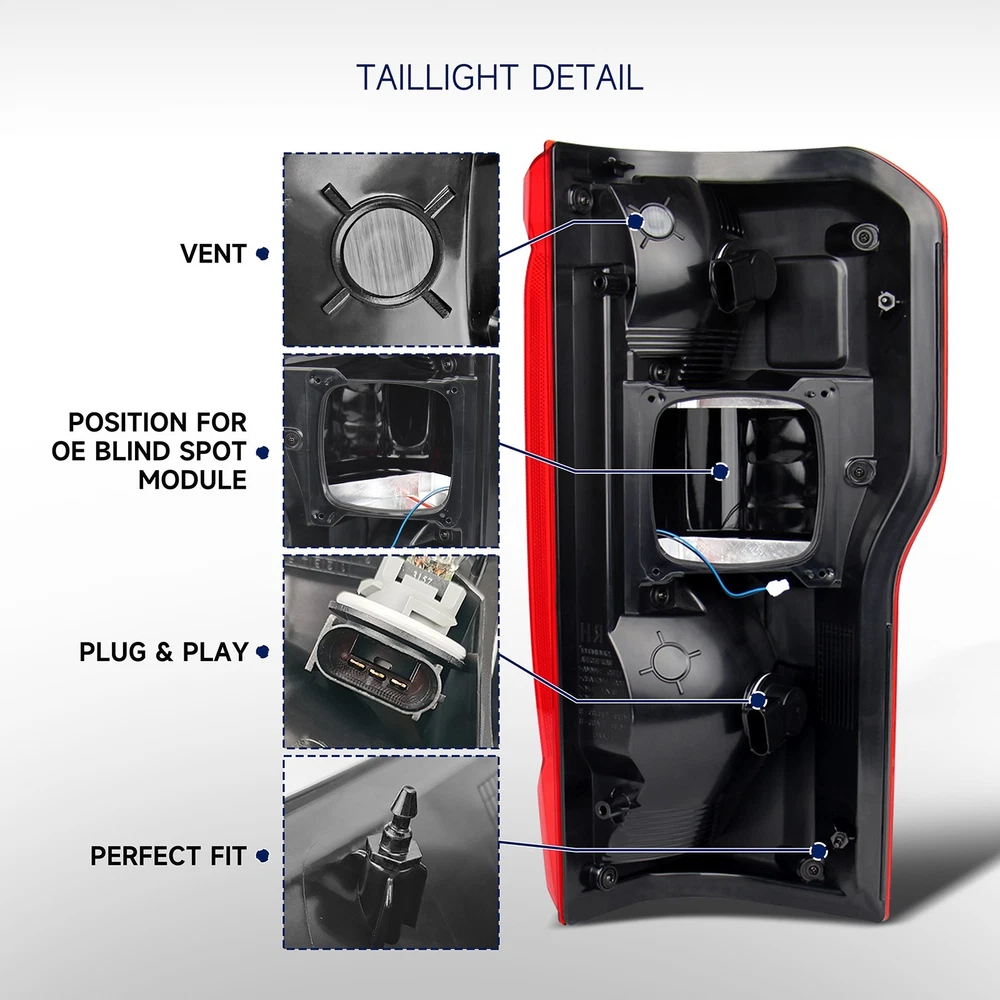 TAILLIGHT DETAIL

VENT

POSITION FOR OE BLIND SPOT MODULE

PLUG & PLAY

PERFECT FIT