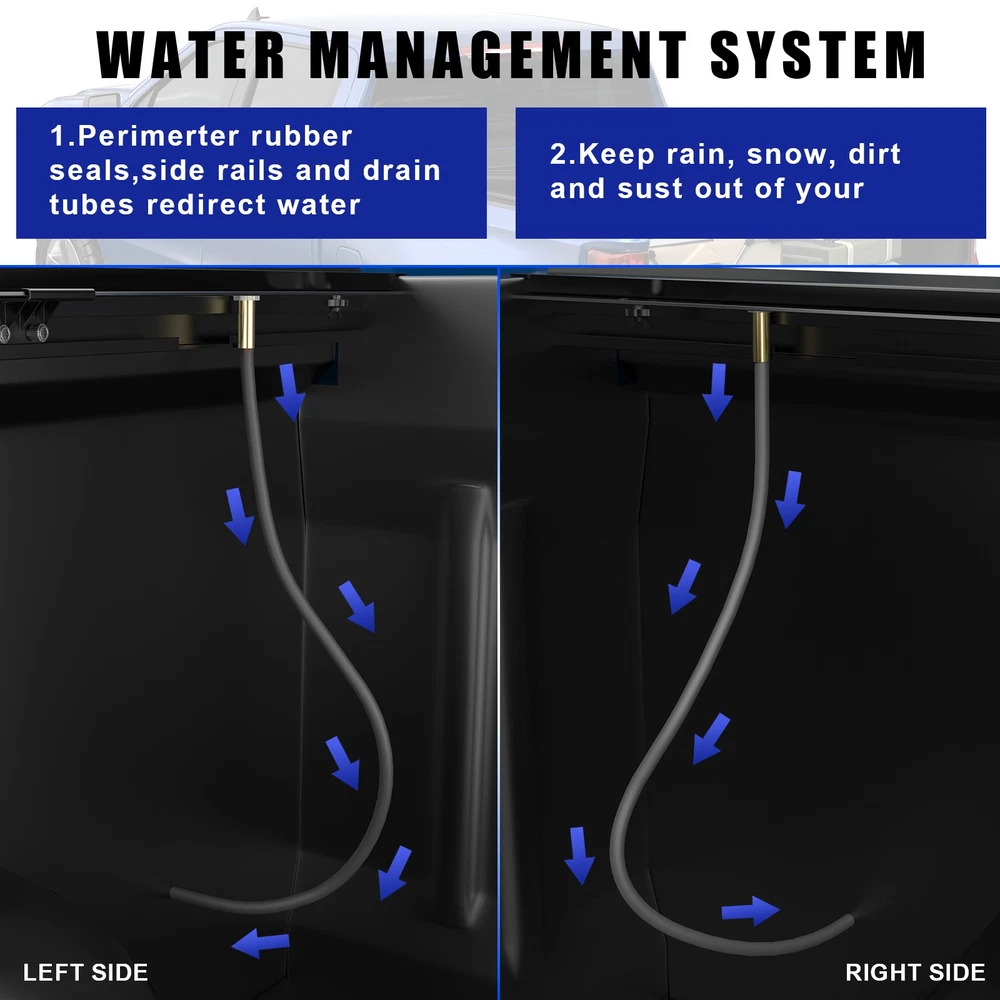 WATER MANAGEMENT SYSTEM

1.Perimerter rubber seals,side rails and drain tubes redirect water

2.Keep rain, snow, dirt and sust out of your

LEFT SIDE

RIGHT SIDE