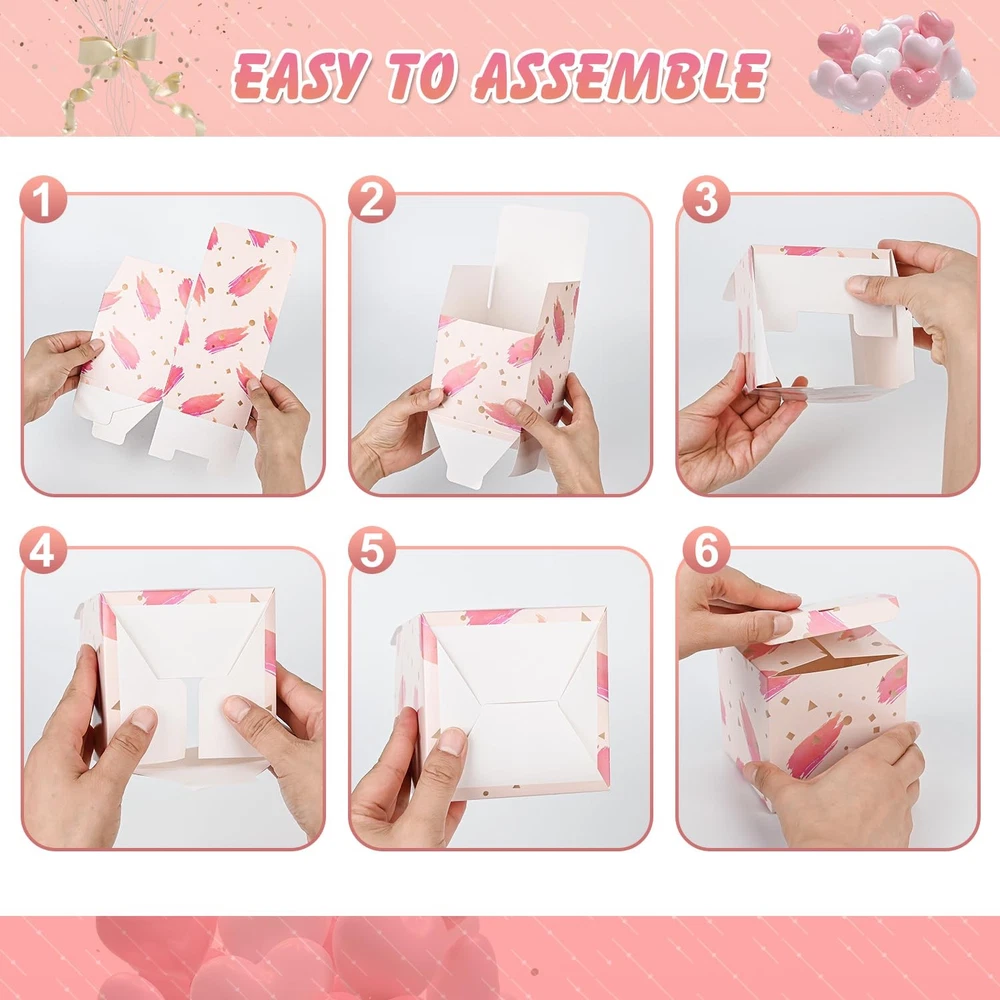 EASY TO ASSEMBLE

1

2

3

4

5

6