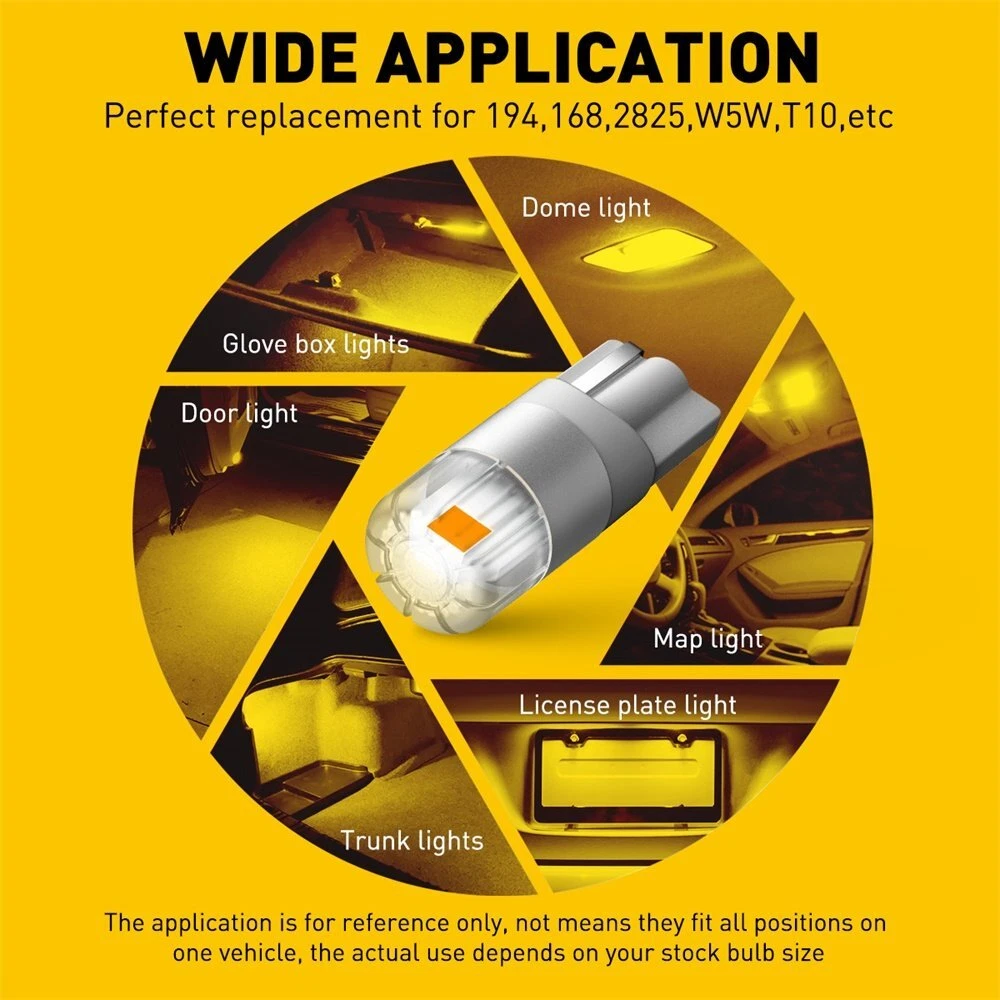 WIDE APPLICATION
Perfect replacement for 194,168,2825,W5W,T10,etc

Dome light

Glove box lights

Door light

Map light

License plate light

Trunk lights

The application is for reference only, not means they fit all positions on one vehicle, the actual use depends on your stock bulb size