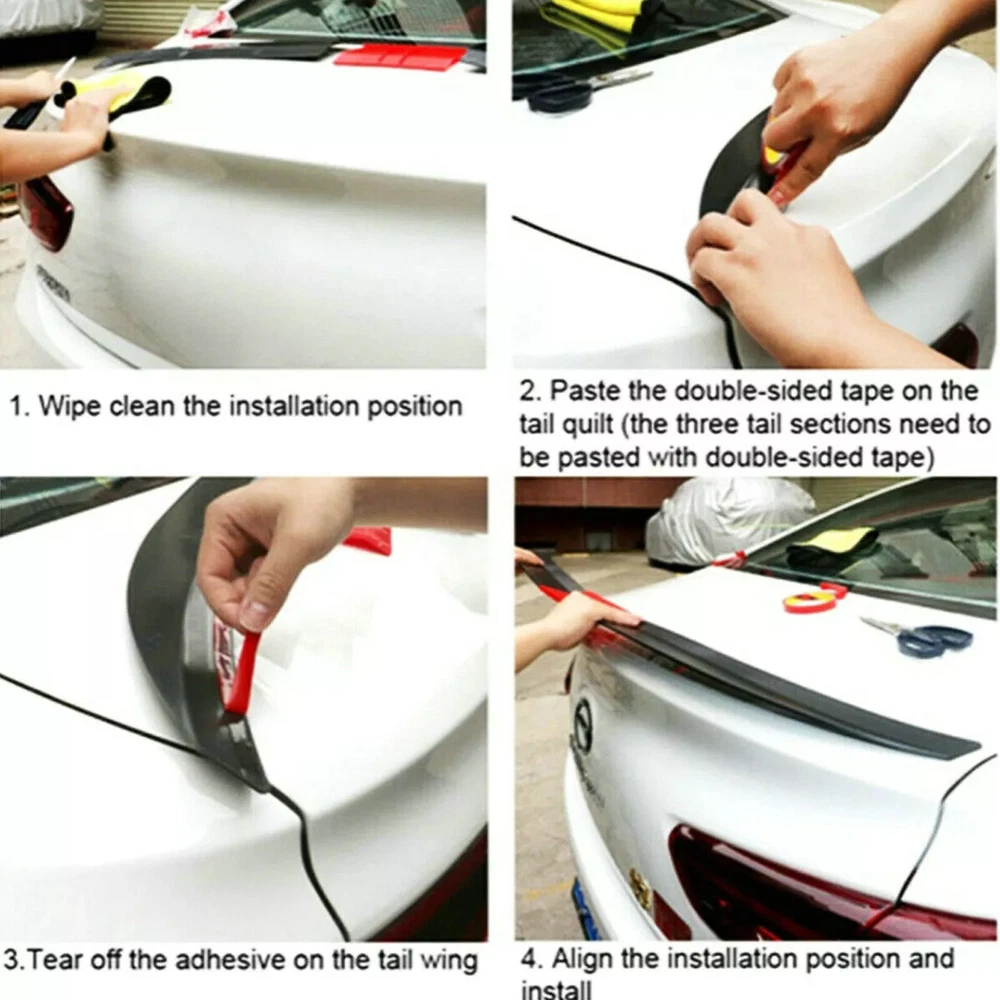 1. Wipe clean the installation position

2. Paste the double-sided tape on the tail quilt (the three tail sections need to be pasted with double-sided tape)

3.Tear off the adhesive on the tail wing

4. Align the installation position and install